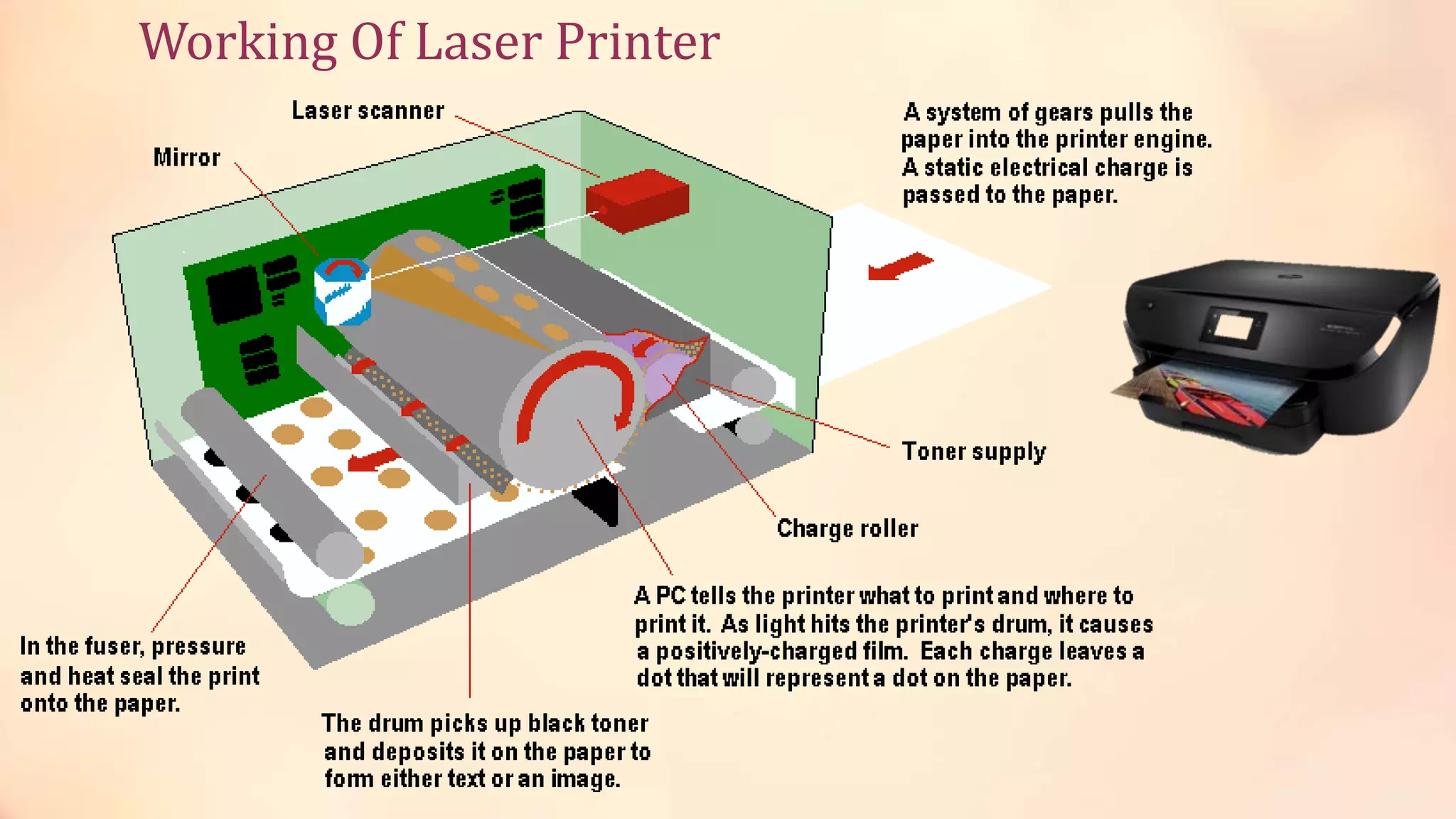 Working Of Laser Printer

Laser scanner

Mirror

A system of gears pulls the paper into the printer engine. A static electrical charge is passed to the paper.

Toner supply

Charge roller

A PC tells the printer what to print and where to print it. As light hits the printer's drum, it causes a positively-charged film. Each charge leaves a dot that will represent a dot on the paper.

In the fuser, pressure and heat seal the print onto the paper.

The drum picks up black toner and deposits it on the paper to form either text or an image.