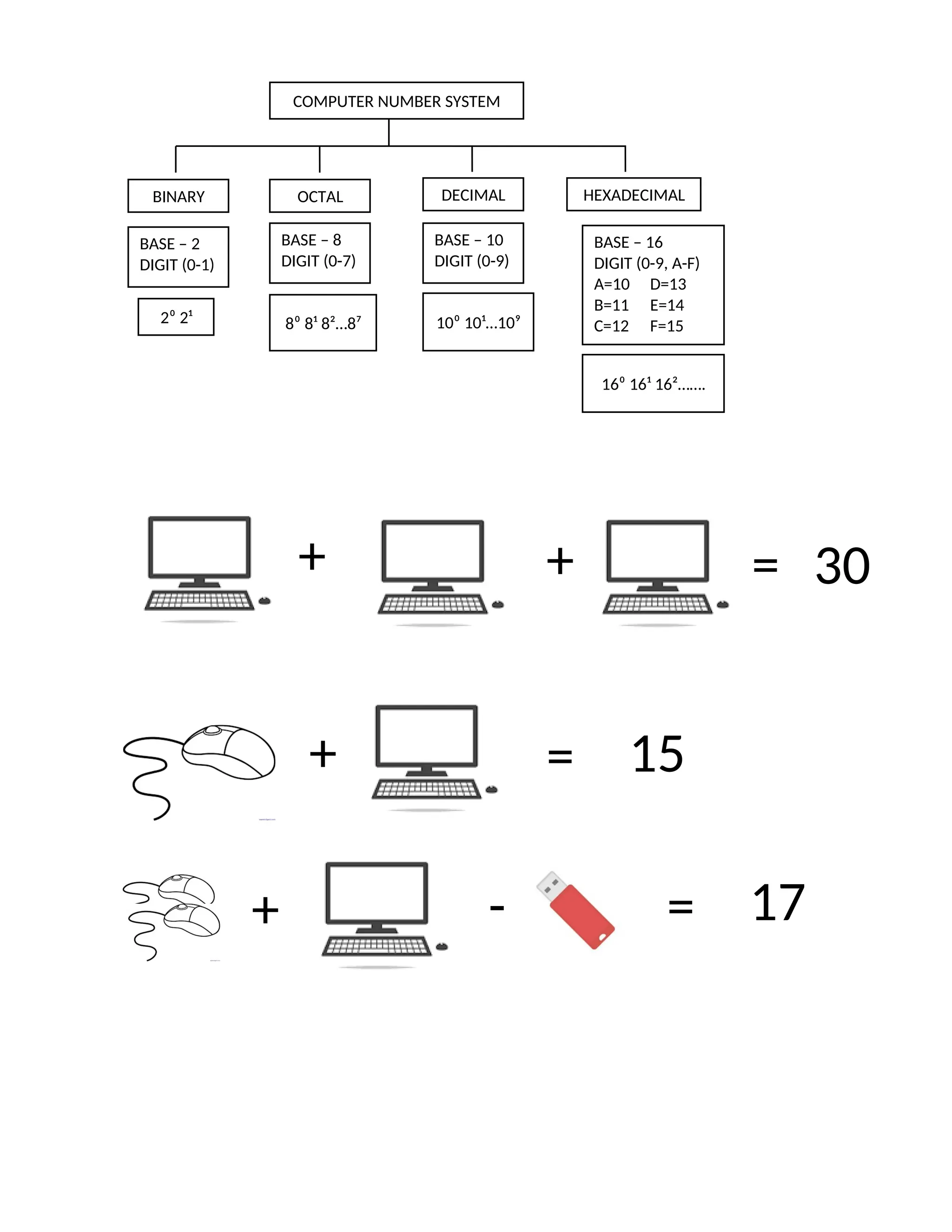 COMPUTER NUMBER SYSTEM

BINARY

BASE – 2
DIGIT (0-1)

$2^0$ $2^1$

OCTAL

BASE – 8
DIGIT (0-7)

$8^0$ $8^1$ $8^2$…$8^7$

DECIMAL

BASE – 10
DIGIT (0-9)

$10^0$ $10^1$…$10^9$

HEXADECIMAL

BASE – 16
DIGIT (0-9, A-F)
A=10 D=13
B=11 E=14
C=12 F=15

$16^0$ $16^1$ $16^2$…….

+ + = 30

+ = 15

+ - = 17