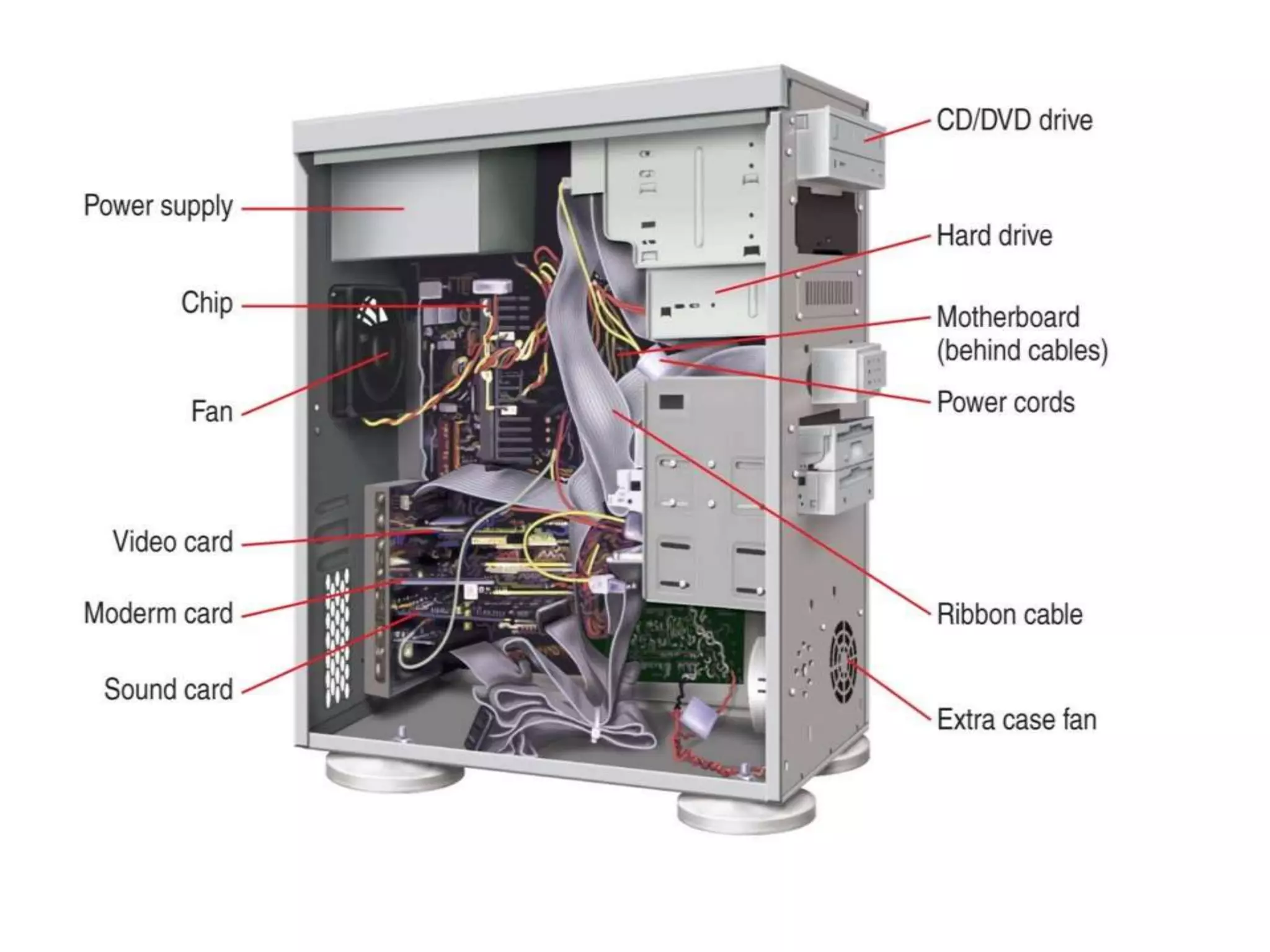 Power supply

Chip

Fan

Video card

Moderm card

Sound card

CD/DVD drive

Hard drive

Motherboard (behind cables)

Power cords

Ribbon cable

Extra case fan