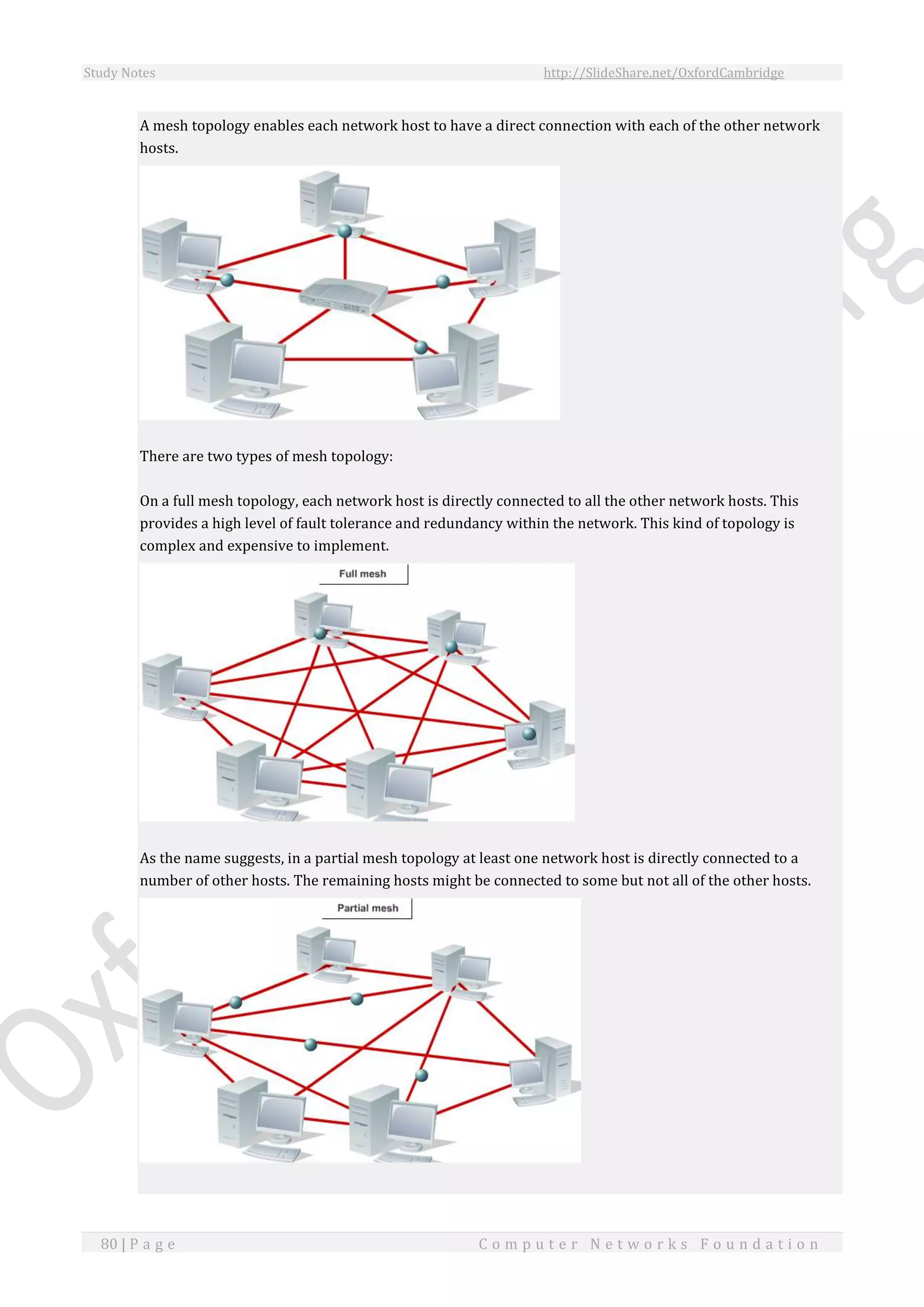 Study Notes http://SlideShare.net/OxfordCambridge

A mesh topology enables each network host to have a direct connection with each of the other network hosts.

There are two types of mesh topology:

On a full mesh topology, each network host is directly connected to all the other network hosts. This provides a high level of fault tolerance and redundancy within the network. This kind of topology is complex and expensive to implement.

Full mesh

As the name suggests, in a partial mesh topology at least one network host is directly connected to a number of other hosts. The remaining hosts might be connected to some but not all of the other hosts.

Partial mesh

80 | Page Computer Networks Foundation