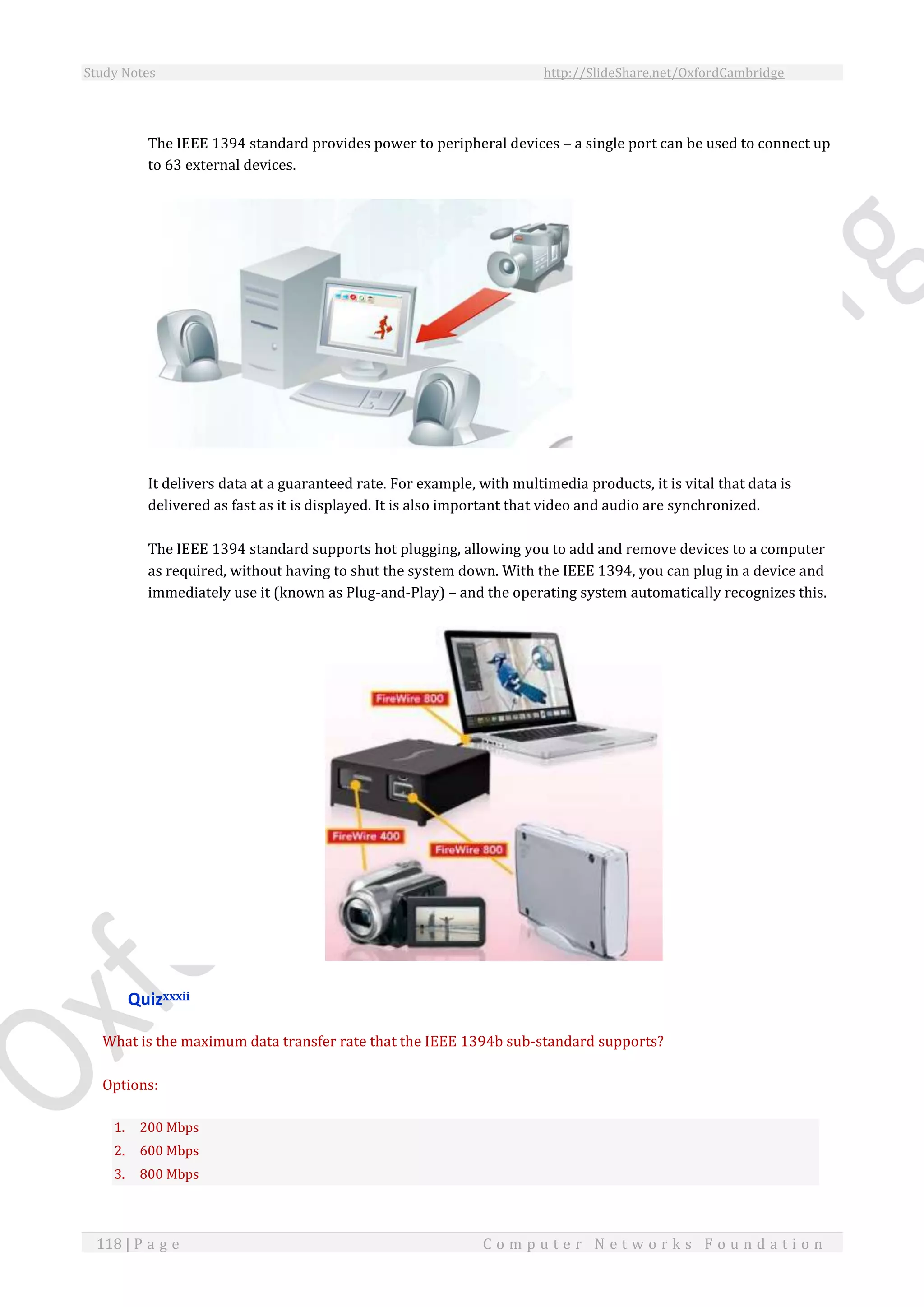 Study Notes http://SlideShare.net/OxfordCambridge

The IEEE 1394 standard provides power to peripheral devices – a single port can be used to connect up to 63 external devices.

It delivers data at a guaranteed rate. For example, with multimedia products, it is vital that data is delivered as fast as it is displayed. It is also important that video and audio are synchronized.

The IEEE 1394 standard supports hot plugging, allowing you to add and remove devices to a computer as required, without having to shut the system down. With the IEEE 1394, you can plug in a device and immediately use it (known as Plug-and-Play) – and the operating system automatically recognizes this.

FireWire 800

FireWire 400

FireWire 800

Quiz$^{xxxii}$

What is the maximum data transfer rate that the IEEE 1394b sub-standard supports?

Options:

1. 200 Mbps
2. 600 Mbps
3. 800 Mbps

118 | Page Computer Networks Foundation