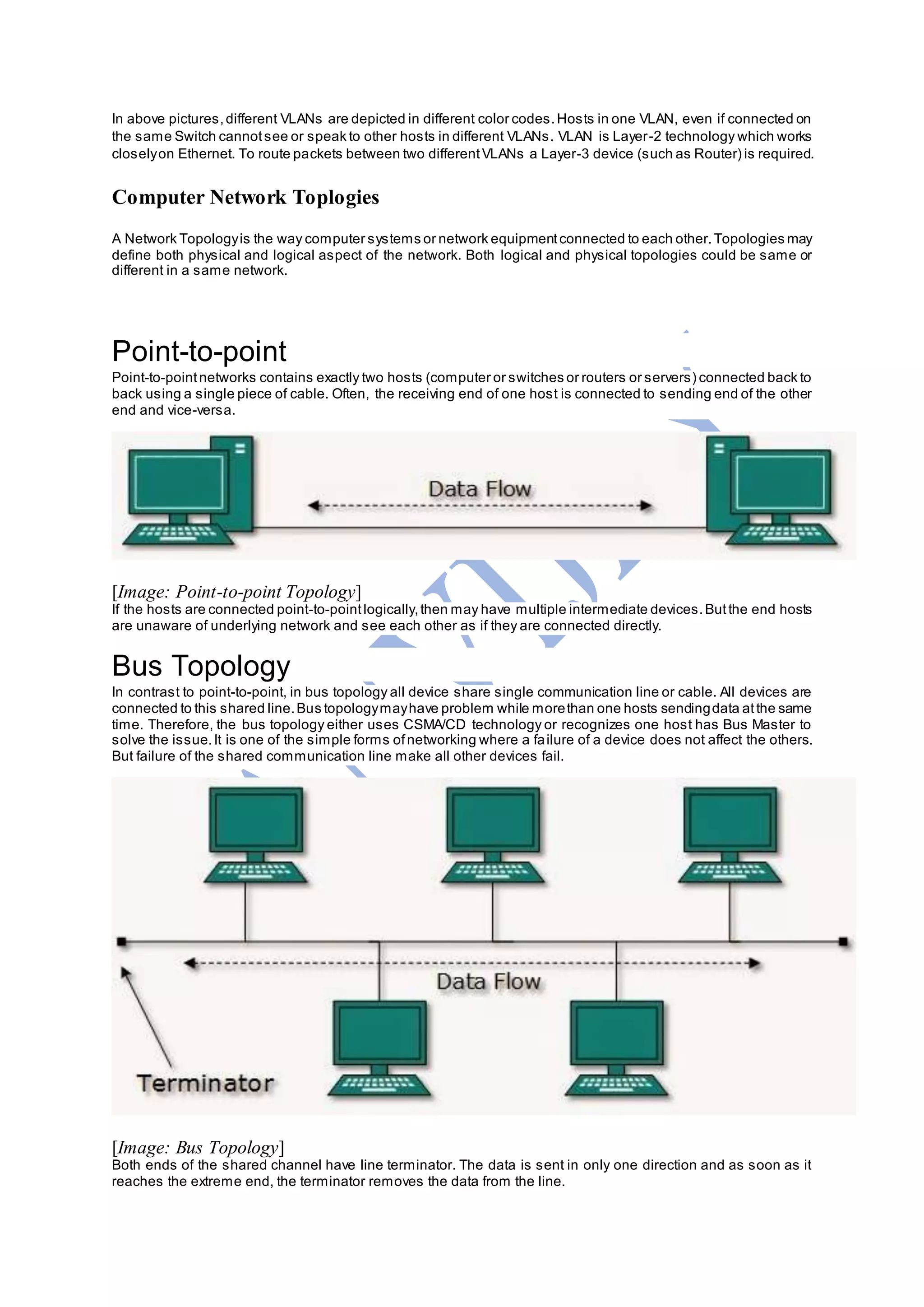 In above pictures, different VLANs are depicted in different color codes. Hosts in one VLAN, even if connected on the same Switch cannot see or speak to other hosts in different VLANs. VLAN is Layer-2 technology which works closely on Ethernet. To route packets between two different VLANs a Layer-3 device (such as Router) is required.

Computer Network Toplogies

A Network Topology is the way computer systems or network equipment connected to each other. Topologies may define both physical and logical aspect of the network. Both logical and physical topologies could be same or different in a same network.

Point-to-point

Point-to-point networks contains exactly two hosts (computer or switches or routers or servers) connected back to back using a single piece of cable. Often, the receiving end of one host is connected to sending end of the other end and vice-versa.

Data Flow

[Image: Point-to-point Topology]
If the hosts are connected point-to-point logically, then may have multiple intermediate devices. But the end hosts are unaware of underlying network and see each other as if they are connected directly.

Bus Topology

In contrast to point-to-point, in bus topology all device share single communication line or cable. All devices are connected to this shared line. Bus topology may have problem while more than one hosts sending data at the same time. Therefore, the bus topology either uses CSMA/CD technology or recognizes one host has Bus Master to solve the issue. It is one of the simple forms of networking where a failure of a device does not affect the others. But failure of the shared communication line make all other devices fail.

Data Flow

Terminator

[Image: Bus Topology]
Both ends of the shared channel have line terminator. The data is sent in only one direction and as soon as it reaches the extreme end, the terminator removes the data from the line.