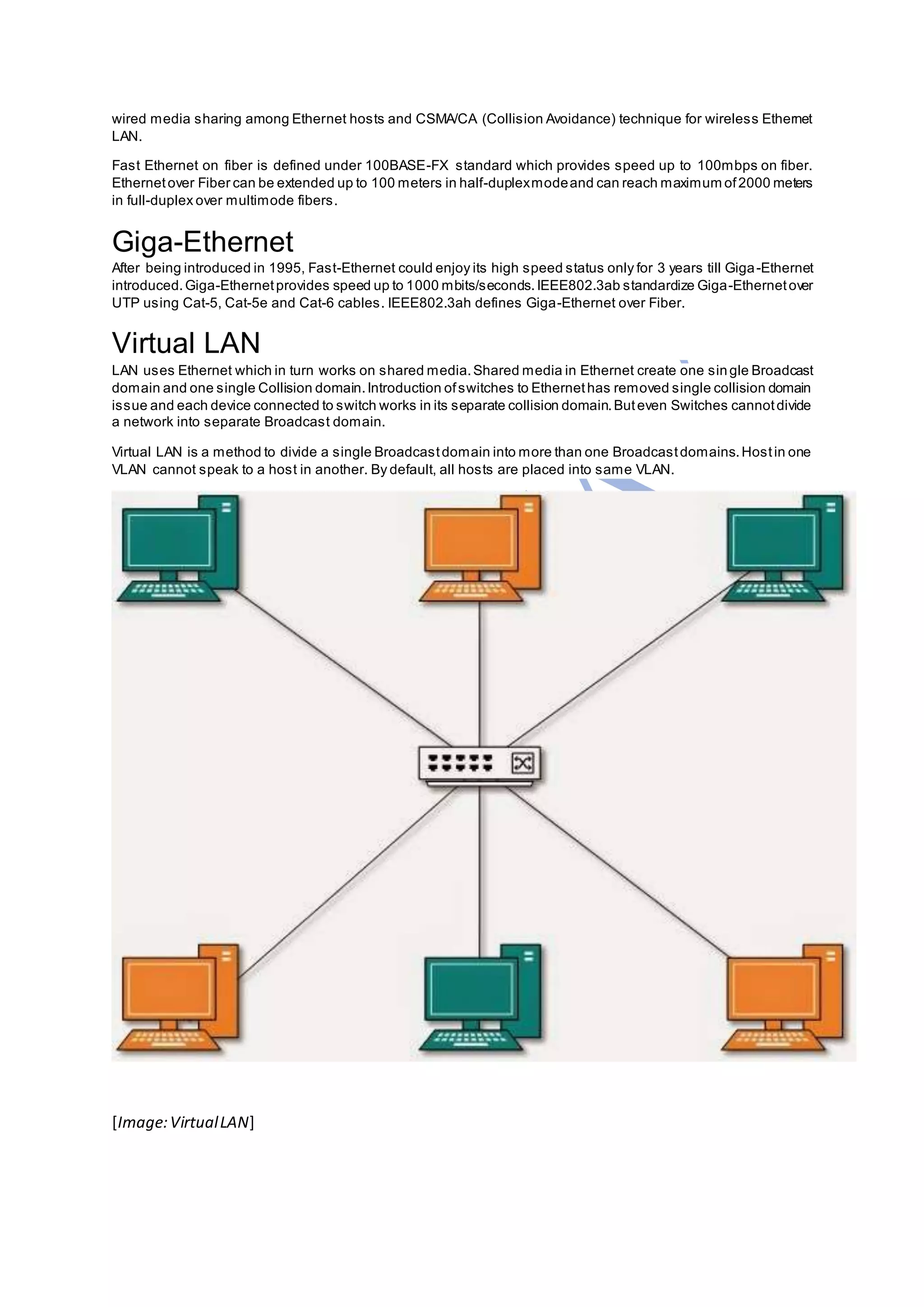 wired media sharing among Ethernet hosts and CSMA/CA (Collision Avoidance) technique for wireless Ethernet LAN.

Fast Ethernet on fiber is defined under 100BASE-FX standard which provides speed up to 100mbps on fiber. Ethernet over Fiber can be extended up to 100 meters in half-duplex mode and can reach maximum of 2000 meters in full-duplex over multimode fibers.

Giga-Ethernet

After being introduced in 1995, Fast-Ethernet could enjoy its high speed status only for 3 years till Giga-Ethernet introduced. Giga-Ethernet provides speed up to 1000 mbits/seconds. IEEE802.3ab standardize Giga-Ethernet over UTP using Cat-5, Cat-5e and Cat-6 cables. IEEE802.3ah defines Giga-Ethernet over Fiber.

Virtual LAN

LAN uses Ethernet which in turn works on shared media. Shared media in Ethernet create one single Broadcast domain and one single Collision domain. Introduction of switches to Ethernet has removed single collision domain issue and each device connected to switch works in its separate collision domain. But even Switches cannot divide a network into separate Broadcast domain.

Virtual LAN is a method to divide a single Broadcast domain into more than one Broadcast domains. Host in one VLAN cannot speak to a host in another. By default, all hosts are placed into same VLAN.

[Image: Virtual LAN]