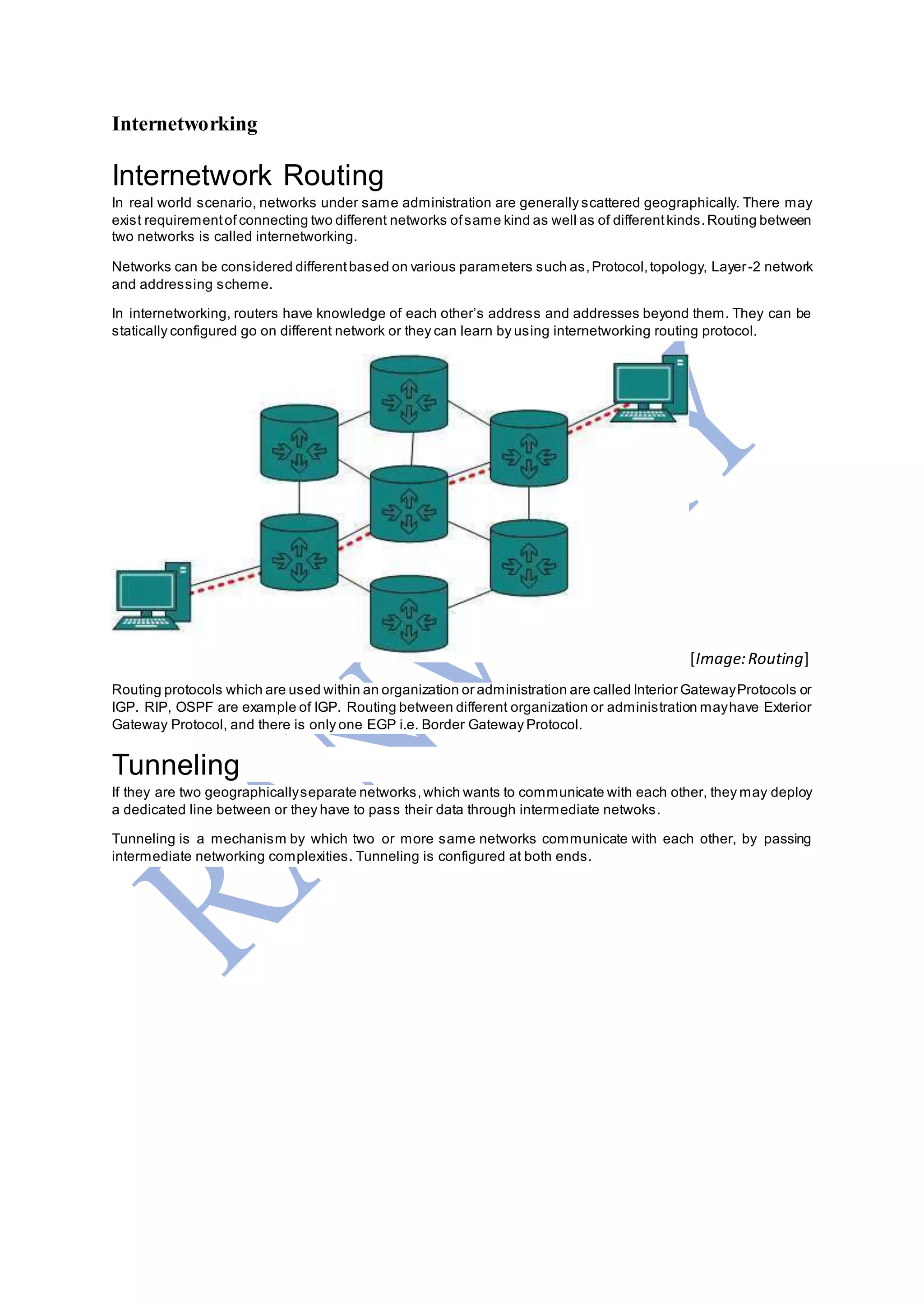 Internetworking

Internetwork Routing

In real world scenario, networks under same administration are generally scattered geographically. There may exist requirement of connecting two different networks of same kind as well as of different kinds. Routing between two networks is called internetworking.

Networks can be considered different based on various parameters such as, Protocol, topology, Layer-2 network and addressing scheme.

In internetworking, routers have knowledge of each other's address and addresses beyond them. They can be statically configured go on different network or they can learn by using internetworking routing protocol.

[Image: Routing]

Routing protocols which are used within an organization or administration are called Interior Gateway Protocols or IGP. RIP, OSPF are example of IGP. Routing between different organization or administration may have Exterior Gateway Protocol, and there is only one EGP i.e. Border Gateway Protocol.

Tunneling

If they are two geographically separate networks, which wants to communicate with each other, they may deploy a dedicated line between or they have to pass their data through intermediate netwoks.

Tunneling is a mechanism by which two or more same networks communicate with each other, by passing intermediate networking complexities. Tunneling is configured at both ends.