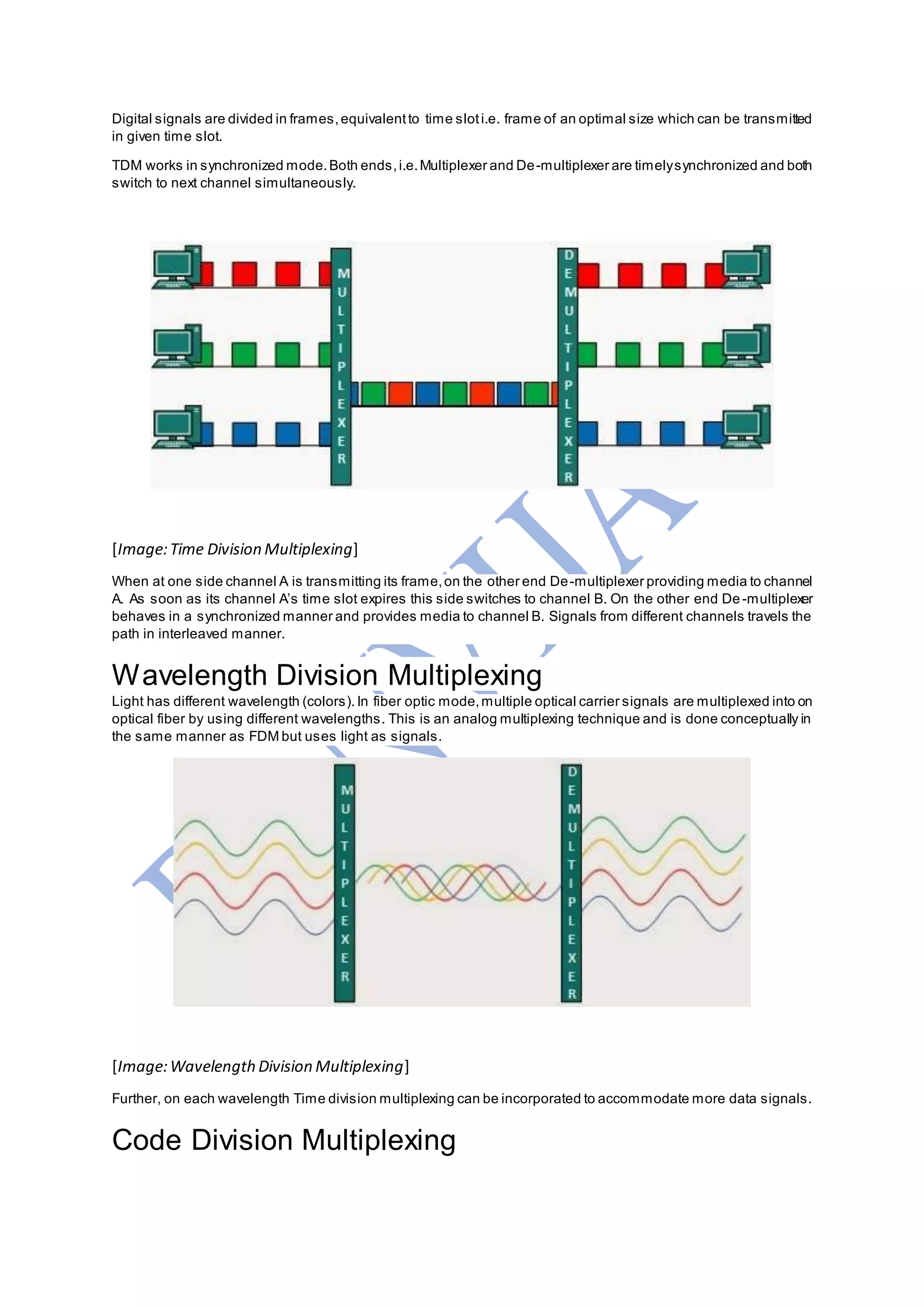 Digital signals are divided in frames, equivalent to time slot i.e. frame of an optimal size which can be transmitted in given time slot.

TDM works in synchronized mode. Both ends, i.e. Multiplexer and De-multiplexer are timely synchronized and both switch to next channel simultaneously.

MULTIPLEXER

DEMULTIPLEXER

[Image: Time Division Multiplexing]

When at one side channel A is transmitting its frame, on the other end De-multiplexer providing media to channel A. As soon as its channel A's time slot expires this side switches to channel B. On the other end De-multiplexer behaves in a synchronized manner and provides media to channel B. Signals from different channels travels the path in interleaved manner.

Wavelength Division Multiplexing

Light has different wavelength (colors). In fiber optic mode, multiple optical carrier signals are multiplexed into on optical fiber by using different wavelengths. This is an analog multiplexing technique and is done conceptually in the same manner as FDM but uses light as signals.

MULTIPLEXER

DEMULTIPLEXER

[Image: Wavelength Division Multiplexing]

Further, on each wavelength Time division multiplexing can be incorporated to accommodate more data signals.

Code Division Multiplexing