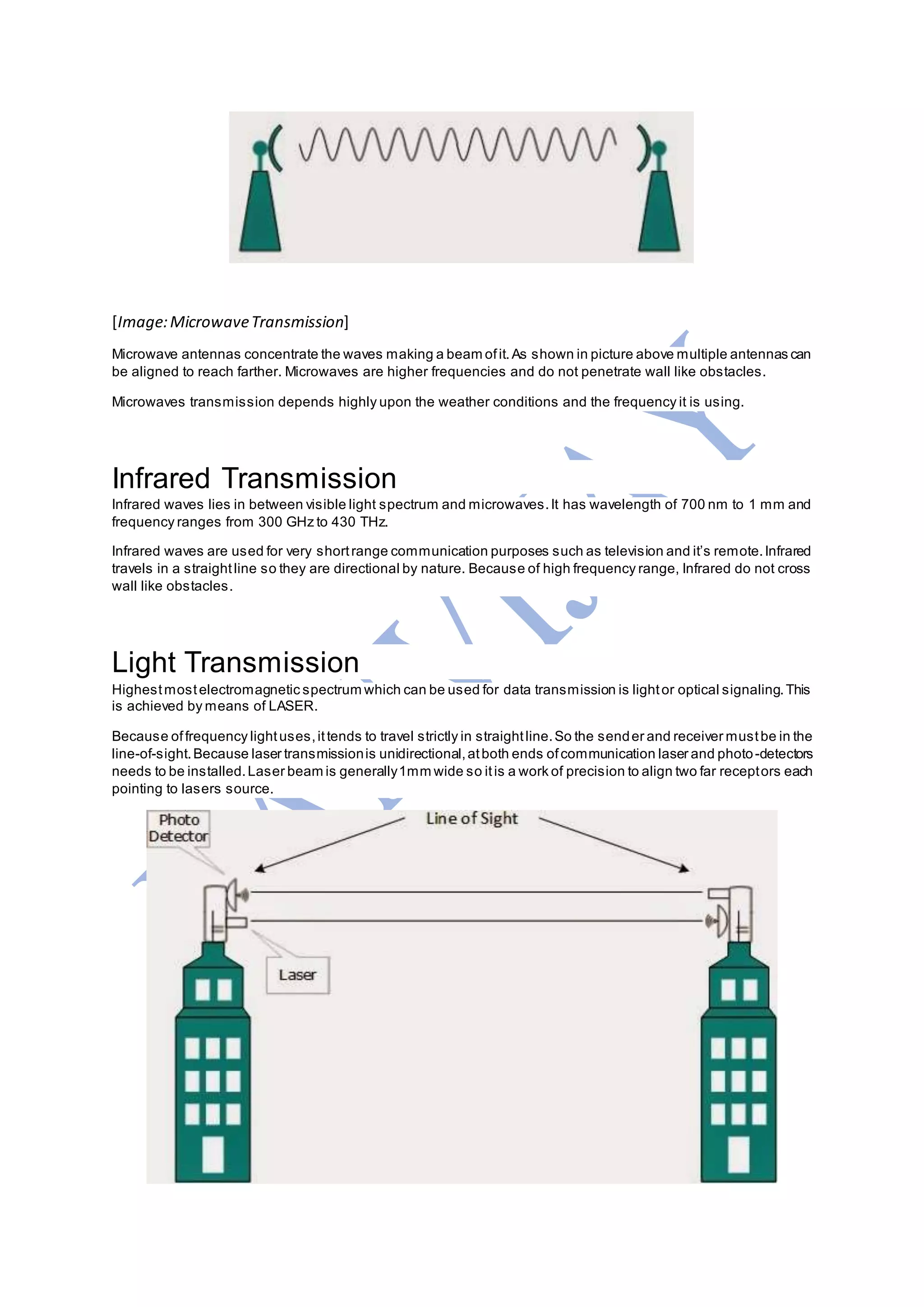 [Image: Microwave Transmission]

Microwave antennas concentrate the waves making a beam of it. As shown in picture above multiple antennas can be aligned to reach farther. Microwaves are higher frequencies and do not penetrate wall like obstacles.

Microwaves transmission depends highly upon the weather conditions and the frequency it is using.

Infrared Transmission

Infrared waves lies in between visible light spectrum and microwaves. It has wavelength of 700 nm to 1 mm and frequency ranges from 300 GHz to 430 THz.

Infrared waves are used for very short range communication purposes such as television and it's remote. Infrared travels in a straight line so they are directional by nature. Because of high frequency range, Infrared do not cross wall like obstacles.

Light Transmission

Highest most electromagnetic spectrum which can be used for data transmission is light or optical signaling. This is achieved by means of LASER.

Because of frequency light uses, it tends to travel strictly in straight line. So the sender and receiver must be in the line-of-sight. Because laser transmission is unidirectional, at both ends of communication laser and photo-detectors needs to be installed. Laser beam is generally 1mm wide so it is a work of precision to align two far receptors each pointing to lasers source.

Photo Detector

Line of Sight

Laser