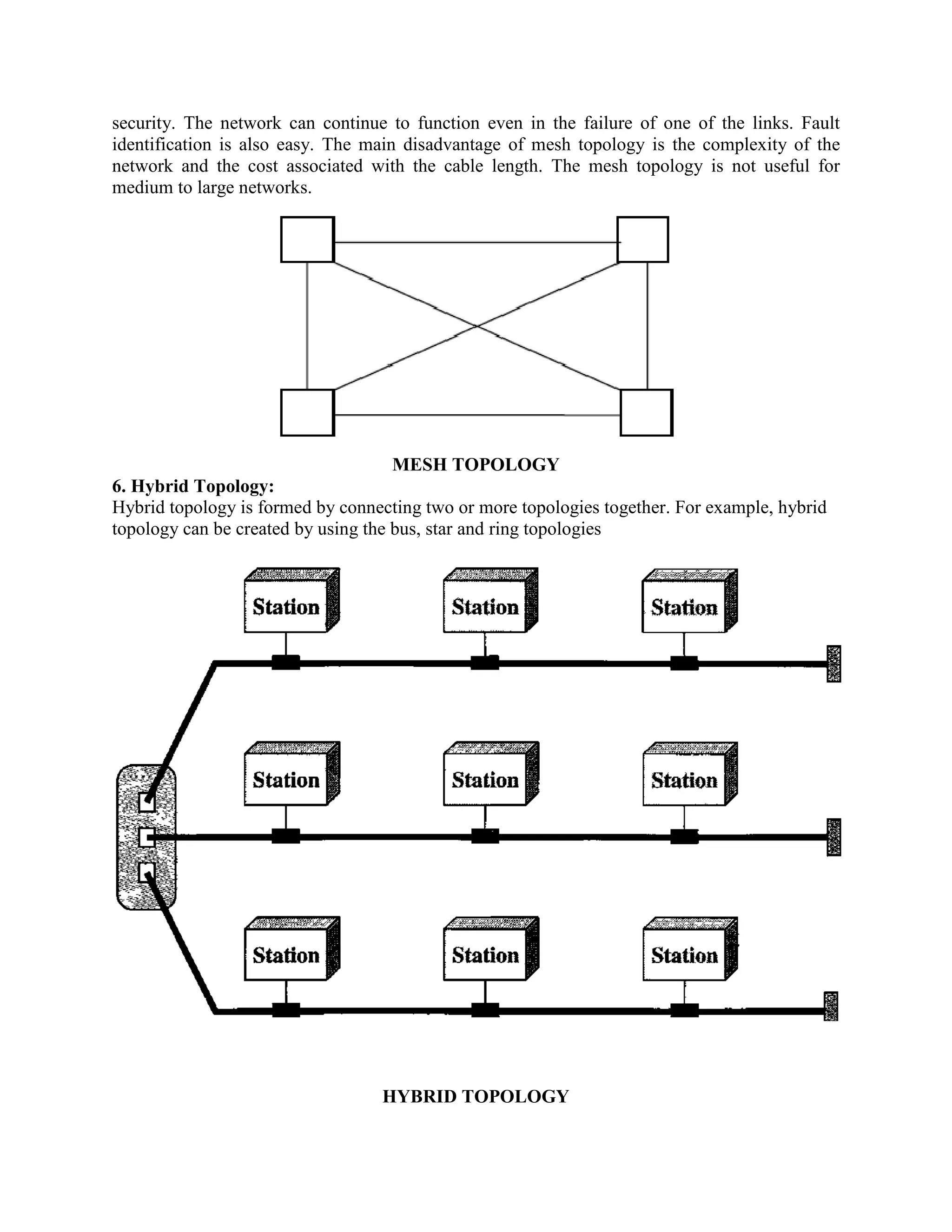 security. The network can continue to function even in the failure of one of the links. Fault identification is also easy. The main disadvantage of mesh topology is the complexity of the network and the cost associated with the cable length. The mesh topology is not useful for medium to large networks.

MESH TOPOLOGY

6. Hybrid Topology:
Hybrid topology is formed by connecting two or more topologies together. For example, hybrid topology can be created by using the bus, star and ring topologies

Station
Station
Station
Station
Station
Station
Station
Station
Station

HYBRID TOPOLOGY