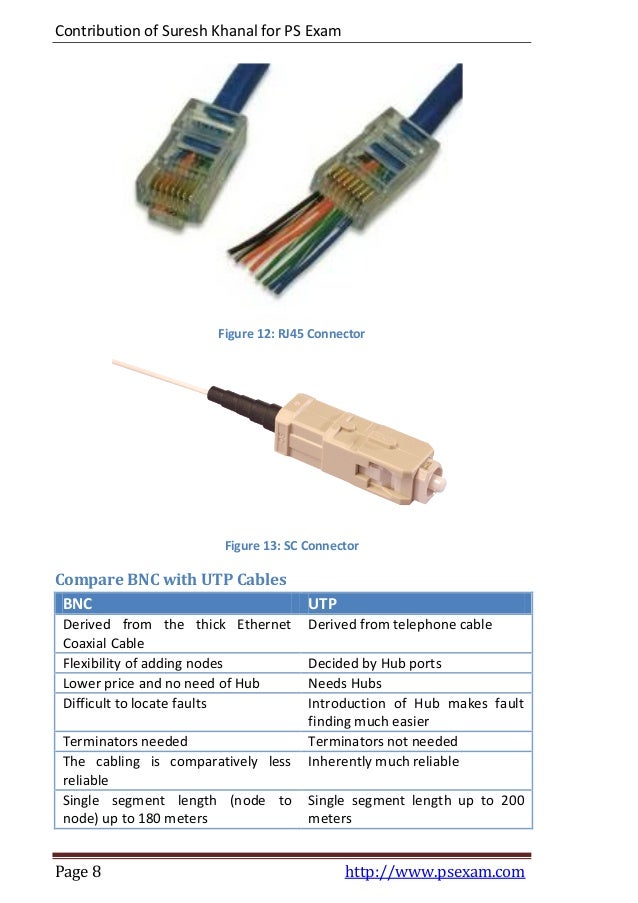 Contribution of Suresh Khanal for PS Exam

Figure 12: RJ45 Connector

Figure 13: SC Connector

Compare BNC with UTP Cables

| BNC | UTP |
|---|---|
| Derived from the thick Ethernet Coaxial Cable | Derived from telephone cable |
| Flexibility of adding nodes | Decided by Hub ports |
| Lower price and no need of Hub | Needs Hubs |
| Difficult to locate faults | Introduction of Hub makes fault finding much easier |
| Terminators needed | Terminators not needed |
| The cabling is comparatively less reliable | Inherently much reliable |
| Single segment length (node to node) up to 180 meters | Single segment length up to 200 meters |

Page 8 http://www.psexam.com