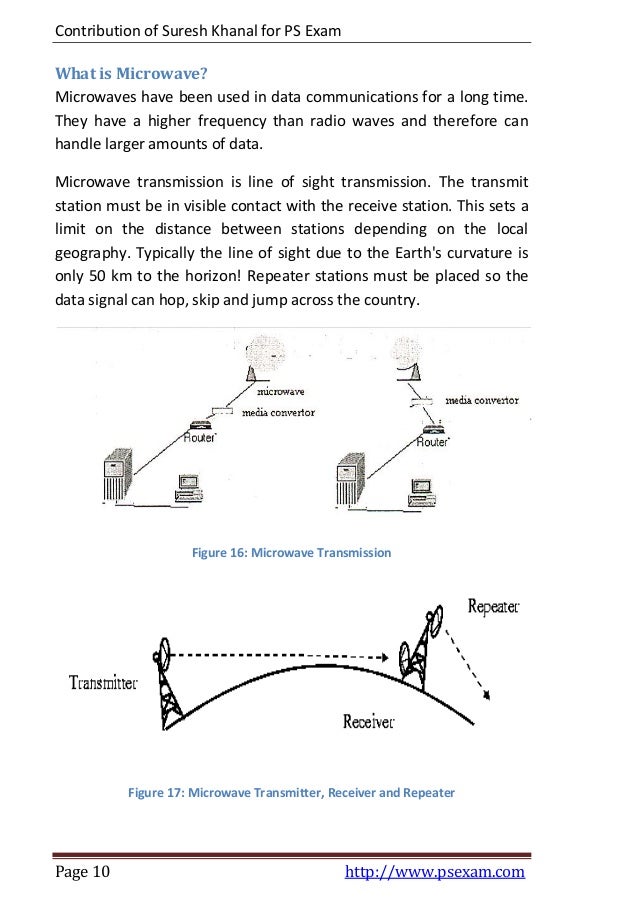 Contribution of Suresh Khanal for PS Exam

What is Microwave?

Microwaves have been used in data communications for a long time. They have a higher frequency than radio waves and therefore can handle larger amounts of data.

Microwave transmission is line of sight transmission. The transmit station must be in visible contact with the receive station. This sets a limit on the distance between stations depending on the local geography. Typically the line of sight due to the Earth's curvature is only 50 km to the horizon! Repeater stations must be placed so the data signal can hop, skip and jump across the country.

microwave

media convertor

Router

media convertor

Router

Figure 16: Microwave Transmission

Repeater

Transmitter

Receiver

Figure 17: Microwave Transmitter, Receiver and Repeater

Page 10

http://www.psexam.com