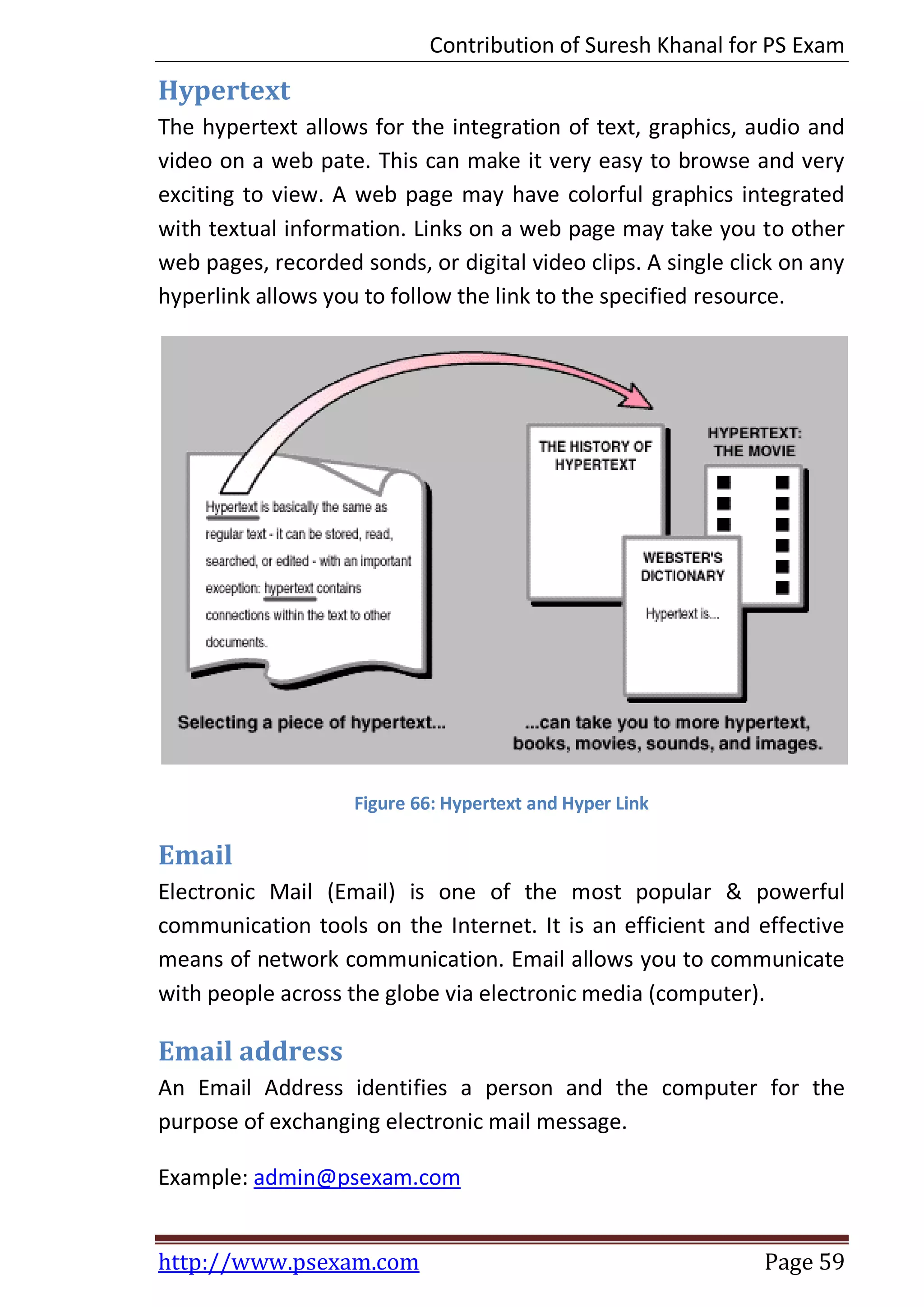 Contribution of Suresh Khanal for PS Exam

Hypertext

The hypertext allows for the integration of text, graphics, audio and video on a web pate. This can make it very easy to browse and very exciting to view. A web page may have colorful graphics integrated with textual information. Links on a web page may take you to other web pages, recorded sonds, or digital video clips. A single click on any hyperlink allows you to follow the link to the specified resource.

Hypertext is basically the same as regular text - it can be stored, read, searched, or edited - with an important exception: hypertext contains connections within the text to other documents.

THE HISTORY OF HYPERTEXT

HYPERTEXT: THE MOVIE

WEBSTER'S DICTIONARY

Hypertext is...

Selecting a piece of hypertext...

...can take you to more hypertext, books, movies, sounds, and images.

Figure 66: Hypertext and Hyper Link

Email

Electronic Mail (Email) is one of the most popular & powerful communication tools on the Internet. It is an efficient and effective means of network communication. Email allows you to communicate with people across the globe via electronic media (computer).

Email address

An Email Address identifies a person and the computer for the purpose of exchanging electronic mail message.

Example: admin@psexam.com

http://www.psexam.com Page 59