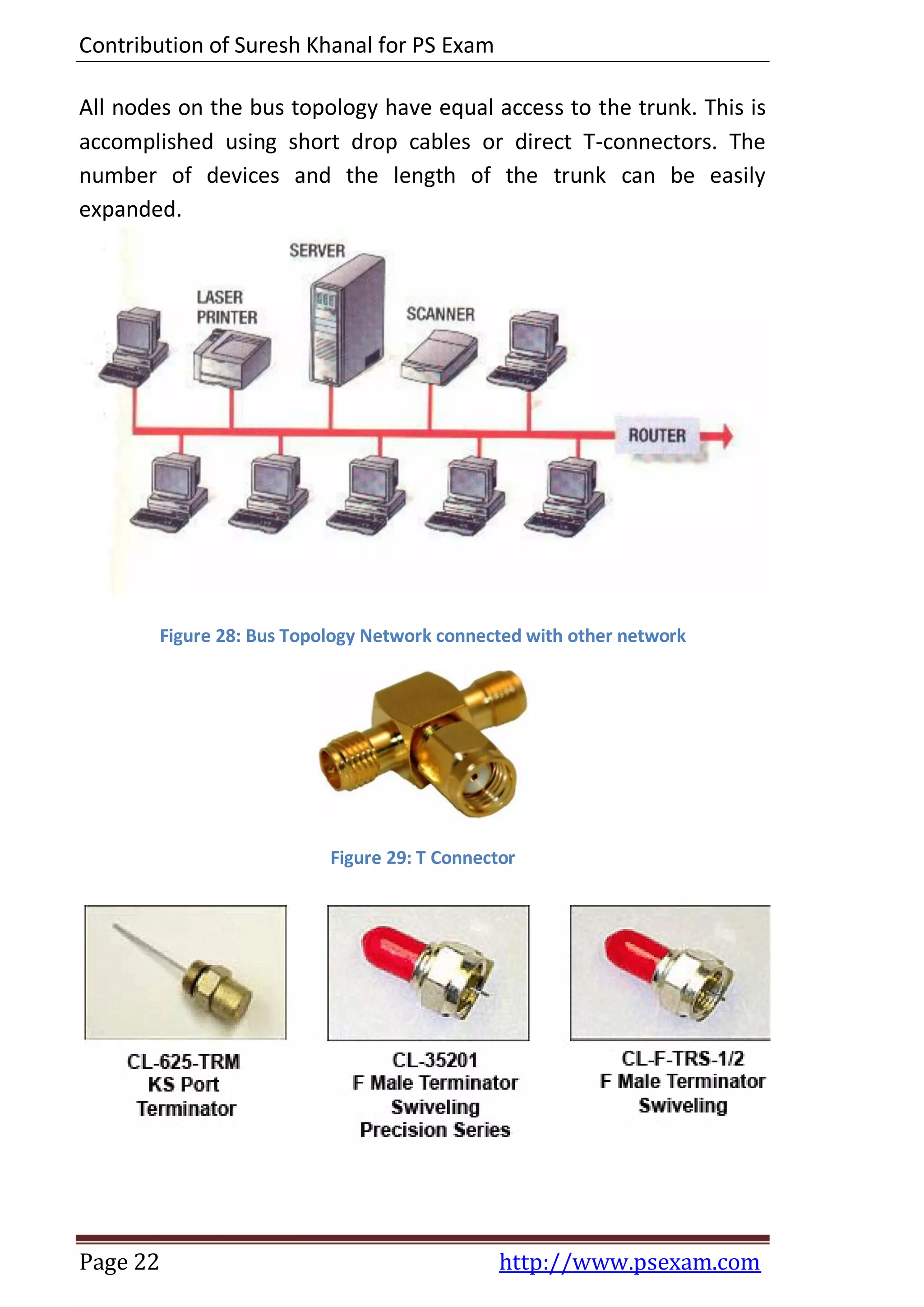 Contribution of Suresh Khanal for PS Exam

All nodes on the bus topology have equal access to the trunk. This is accomplished using short drop cables or direct T-connectors. The number of devices and the length of the trunk can be easily expanded.

SERVER
LASER PRINTER
SCANNER
ROUTER

Figure 28: Bus Topology Network connected with other network

Figure 29: T Connector

CL-625-TRM
KS Port
Terminator

CL-35201
F Male Terminator
Swiveling
Precision Series

CL-F-TRS-1/2
F Male Terminator
Swiveling

Page 22 http://www.psexam.com