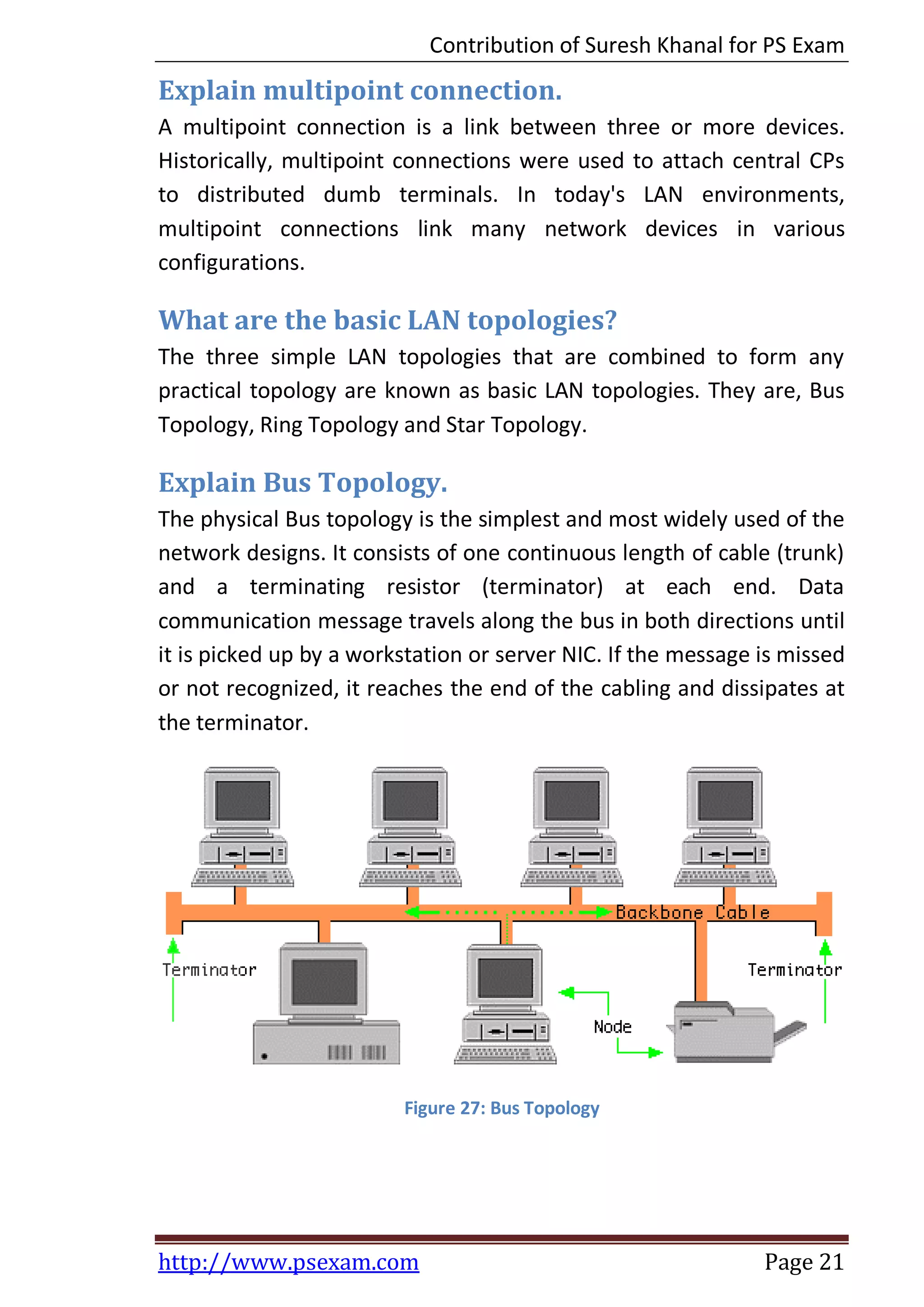 Contribution of Suresh Khanal for PS Exam

Explain multipoint connection.

A multipoint connection is a link between three or more devices. Historically, multipoint connections were used to attach central CPs to distributed dumb terminals. In today's LAN environments, multipoint connections link many network devices in various configurations.

What are the basic LAN topologies?

The three simple LAN topologies that are combined to form any practical topology are known as basic LAN topologies. They are, Bus Topology, Ring Topology and Star Topology.

Explain Bus Topology.

The physical Bus topology is the simplest and most widely used of the network designs. It consists of one continuous length of cable (trunk) and a terminating resistor (terminator) at each end. Data communication message travels along the bus in both directions until it is picked up by a workstation or server NIC. If the message is missed or not recognized, it reaches the end of the cabling and dissipates at the terminator.

Backbone Cable

Terminator

Terminator

Node

Figure 27: Bus Topology

http://www.psexam.com

Page 21