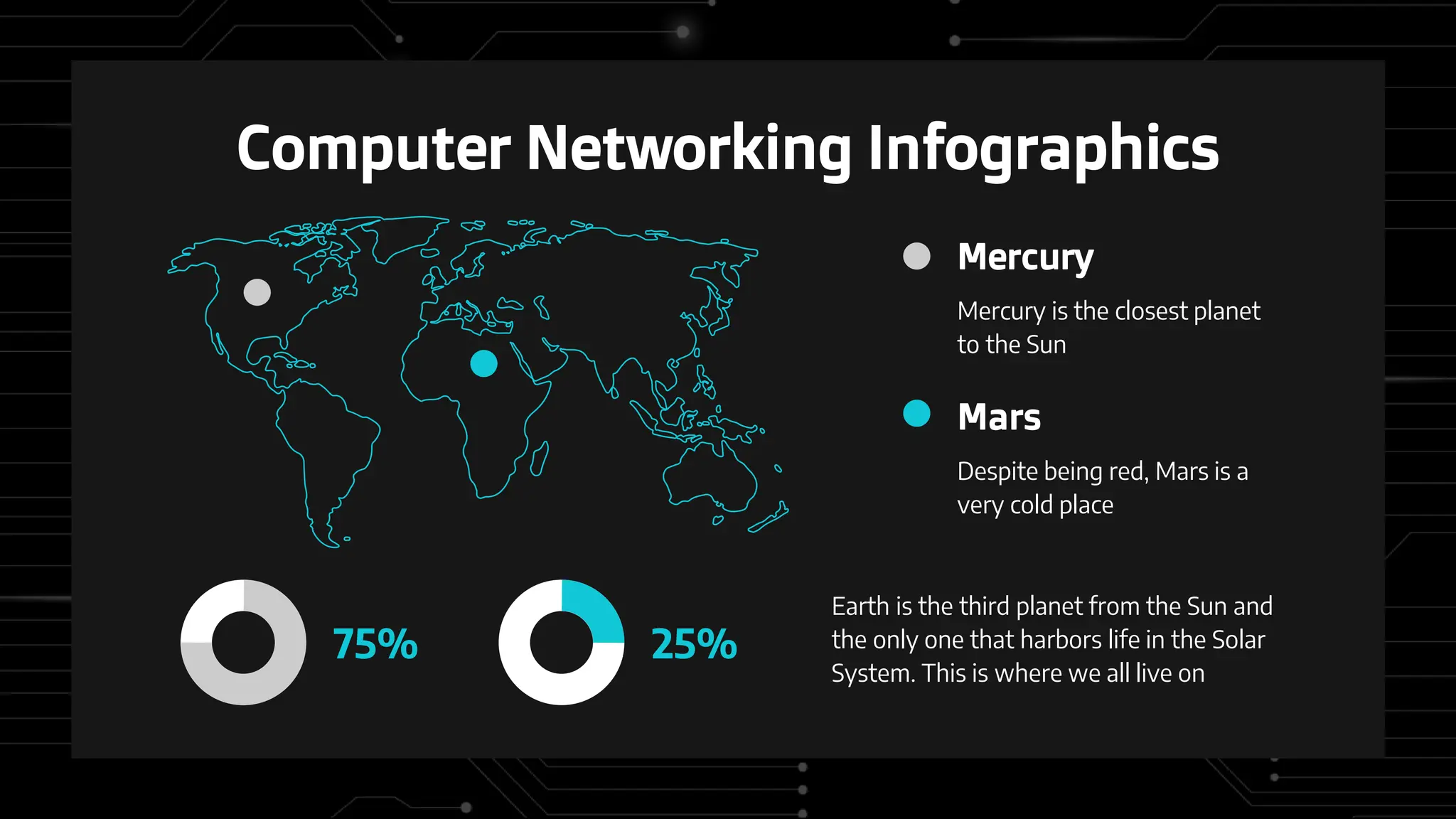 Computer Networking Infographics

Mercury

Mercury is the closest planet to the Sun

Mars

Despite being red, Mars is a very cold place

75%

25%

Earth is the third planet from the Sun and the only one that harbors life in the Solar System. This is where we all live on