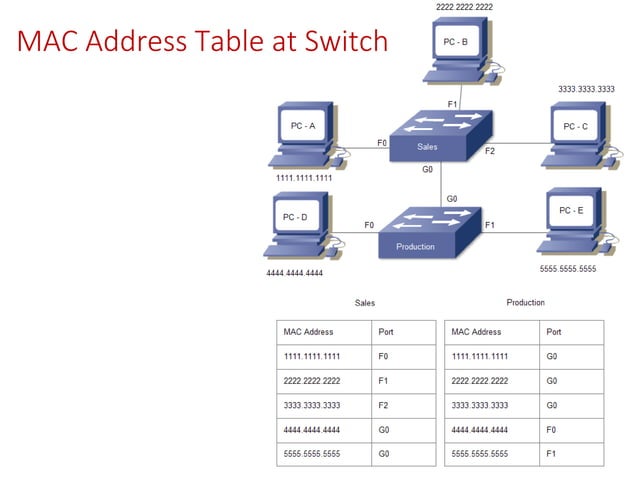 MAC Address Table at Switch

2222.2222.2222

PC - B

F1

3333.3333.3333

PC - A

F0

Sales

F2

PC - C

1111.1111.1111

G0

G0

PC - D

F0

Production

F1

PC - E

4444.4444.4444

5555.5555.5555

Sales

| MAC Address | Port |
|---|---|
| 1111.1111.1111 | F0 |
| 2222.2222.2222 | F1 |
| 3333.3333.3333 | F2 |
| 4444.4444.4444 | G0 |
| 5555.5555.5555 | G0 |

Production

| MAC Address | Port |
|---|---|
| 1111.1111.1111 | G0 |
| 2222.2222.2222 | G0 |
| 3333.3333.3333 | G0 |
| 4444.4444.4444 | F0 |
| 5555.5555.5555 | F1 |