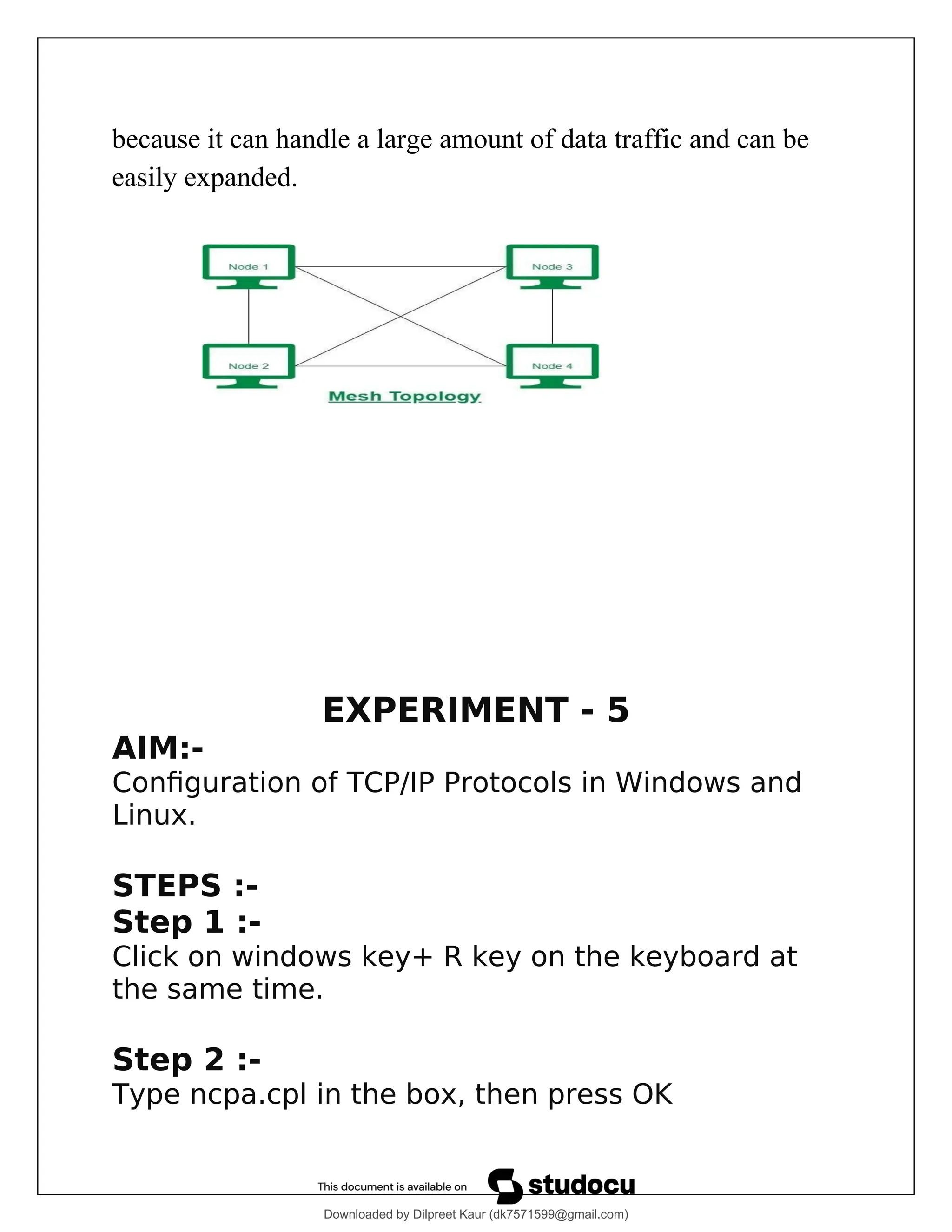 because it can handle a large amount of data traffic and can be easily expanded.

Node 1
Node 3
Node 2
Node 4
Mesh Topology

EXPERIMENT - 5

AIM:-
Configuration of TCP/IP Protocols in Windows and Linux.

STEPS :-
Step 1 :-
Click on windows key+ R key on the keyboard at the same time.

Step 2 :-
Type ncpa.cpl in the box, then press OK

This document is available on studocu

Downloaded by Dilpreet Kaur (dk7571599@gmail.com)