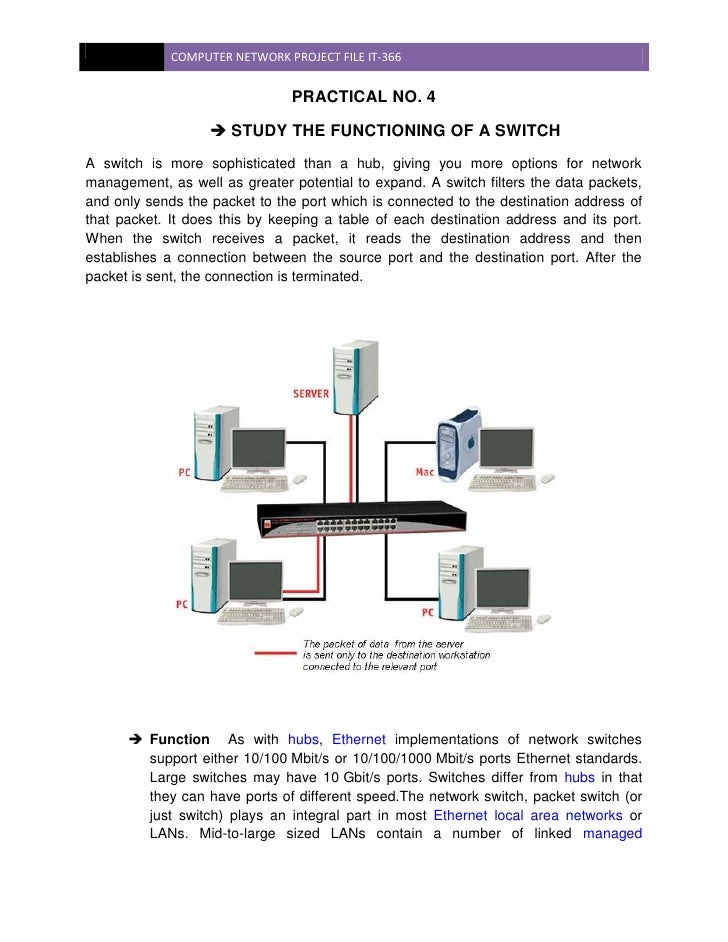 COMPUTER NETWORK PROJECT FILE IT-366

PRACTICAL NO. 4

➔ STUDY THE FUNCTIONING OF A SWITCH

A switch is more sophisticated than a hub, giving you more options for network management, as well as greater potential to expand. A switch filters the data packets, and only sends the packet to the port which is connected to the destination address of that packet. It does this by keeping a table of each destination address and its port. When the switch receives a packet, it reads the destination address and then establishes a connection between the source port and the destination port. After the packet is sent, the connection is terminated.

SERVER

PC

Mac

PC

PC

The packet of data from the server is sent only to the destination workstation connected to the relevant port

➔ Function As with hubs, Ethernet implementations of network switches support either 10/100 Mbit/s or 10/100/1000 Mbit/s ports Ethernet standards. Large switches may have 10 Gbit/s ports. Switches differ from hubs in that they can have ports of different speed.The network switch, packet switch (or just switch) plays an integral part in most Ethernet local area networks or LANs. Mid-to-large sized LANs contain a number of linked managed