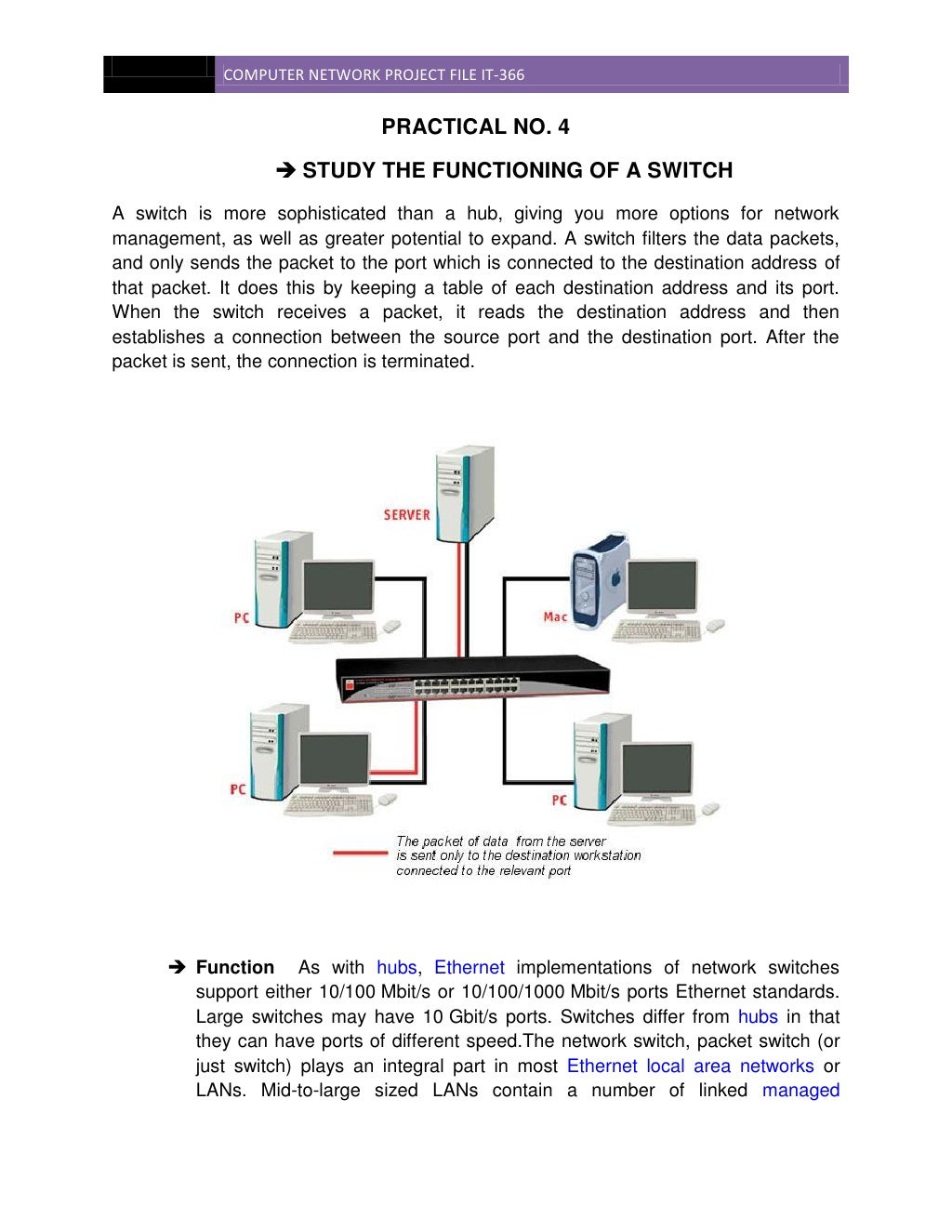 COMPUTER NETWORK PROJECT FILE IT-366

PRACTICAL NO. 4

➔ STUDY THE FUNCTIONING OF A SWITCH

A switch is more sophisticated than a hub, giving you more options for network management, as well as greater potential to expand. A switch filters the data packets, and only sends the packet to the port which is connected to the destination address of that packet. It does this by keeping a table of each destination address and its port. When the switch receives a packet, it reads the destination address and then establishes a connection between the source port and the destination port. After the packet is sent, the connection is terminated.

SERVER

PC

Mac

PC

PC

The packet of data from the server is sent only to the destination workstation connected to the relevant port

➔ Function As with hubs, Ethernet implementations of network switches support either 10/100 Mbit/s or 10/100/1000 Mbit/s ports Ethernet standards. Large switches may have 10 Gbit/s ports. Switches differ from hubs in that they can have ports of different speed.The network switch, packet switch (or just switch) plays an integral part in most Ethernet local area networks or LANs. Mid-to-large sized LANs contain a number of linked managed