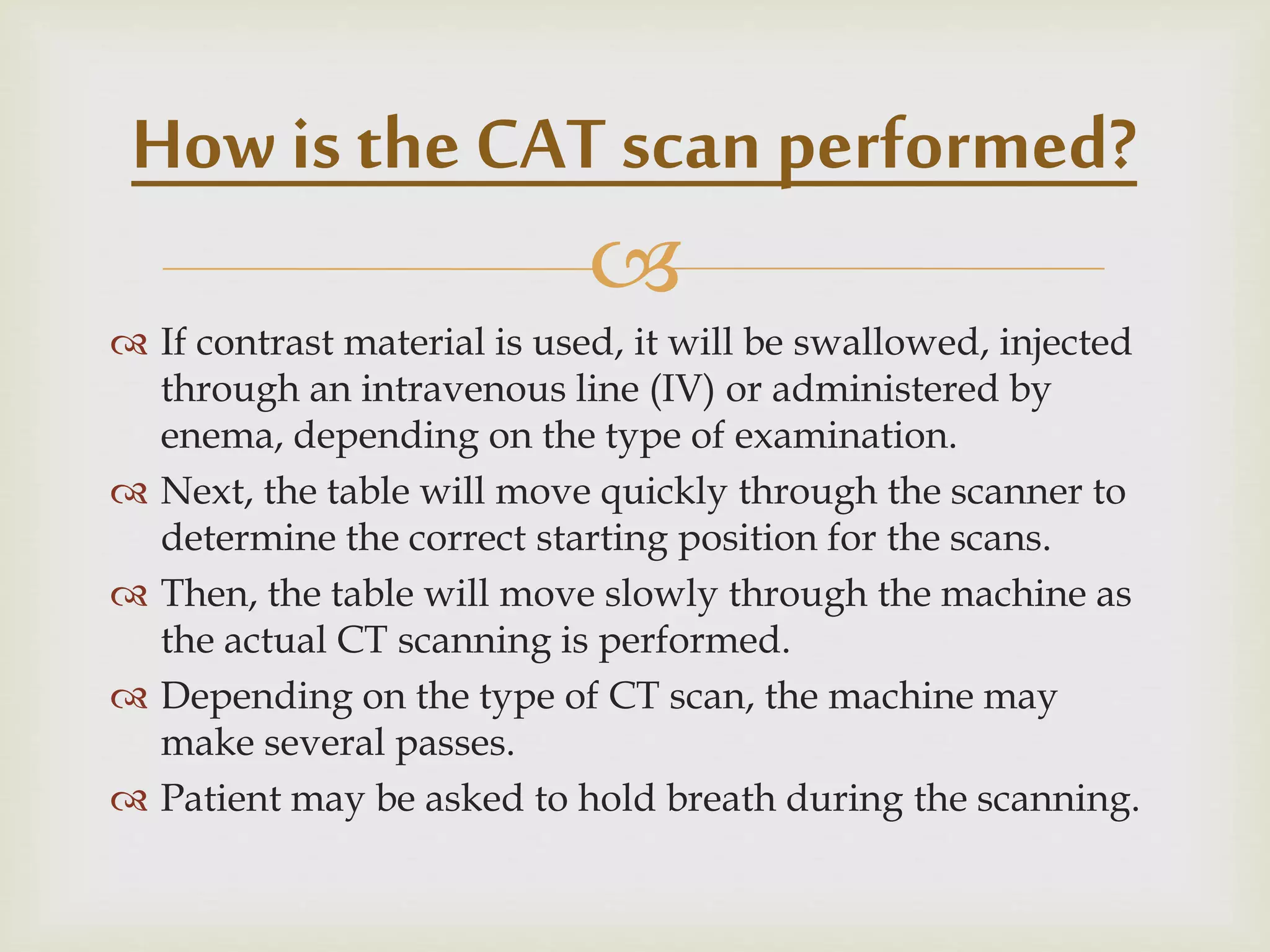 How is the CAT scan performed?

If contrast material is used, it will be swallowed, injected through an intravenous line (IV) or administered by enema, depending on the type of examination.

Next, the table will move quickly through the scanner to determine the correct starting position for the scans.

Then, the table will move slowly through the machine as the actual CT scanning is performed.

Depending on the type of CT scan, the machine may make several passes.

Patient may be asked to hold breath during the scanning.