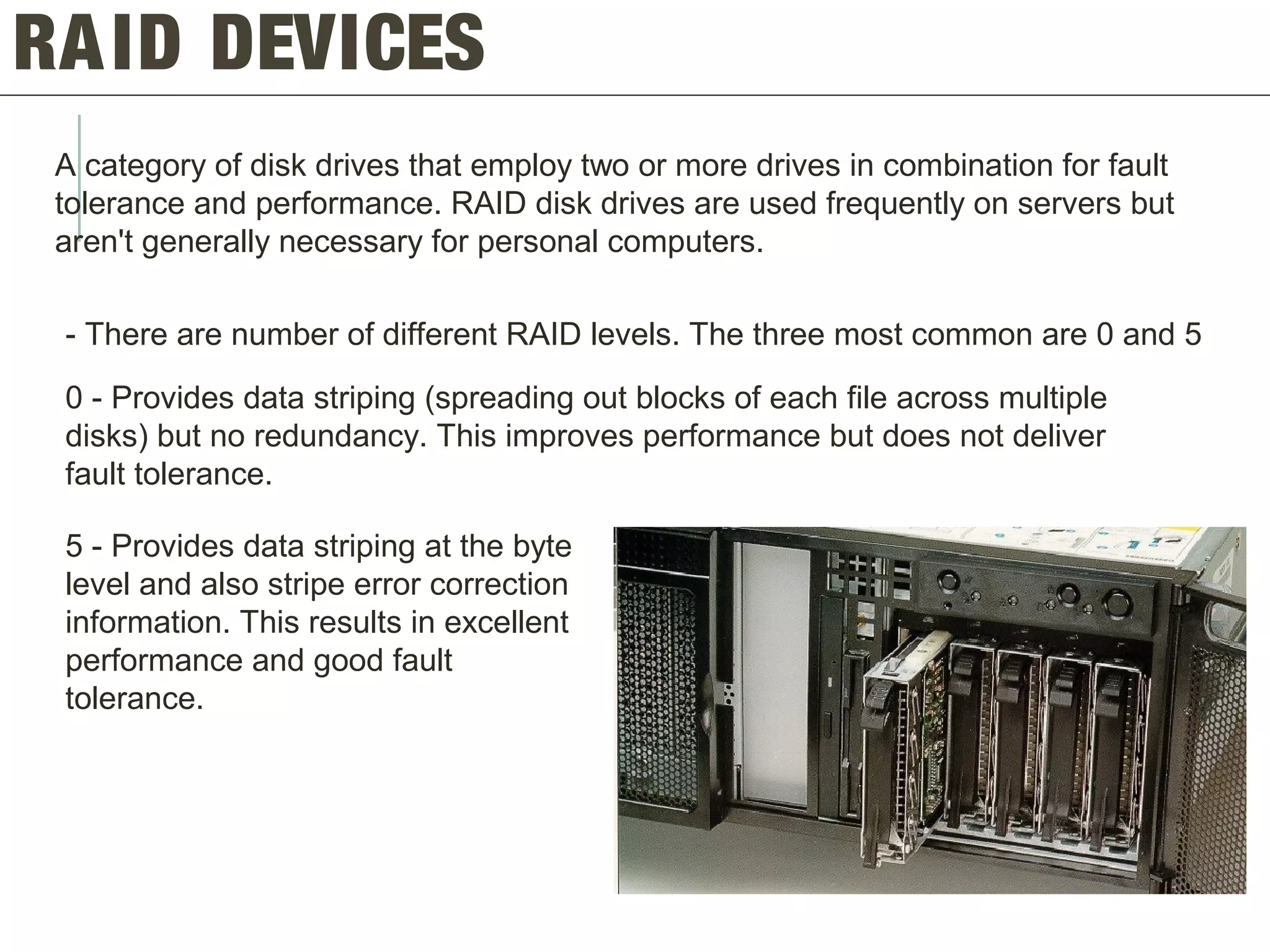 RAID DEVICES

A category of disk drives that employ two or more drives in combination for fault tolerance and performance. RAID disk drives are used frequently on servers but aren't generally necessary for personal computers.

- There are number of different RAID levels. The three most common are 0 and 5

0 - Provides data striping (spreading out blocks of each file across multiple disks) but no redundancy. This improves performance but does not deliver fault tolerance.

5 - Provides data striping at the byte level and also stripe error correction information. This results in excellent performance and good fault tolerance.