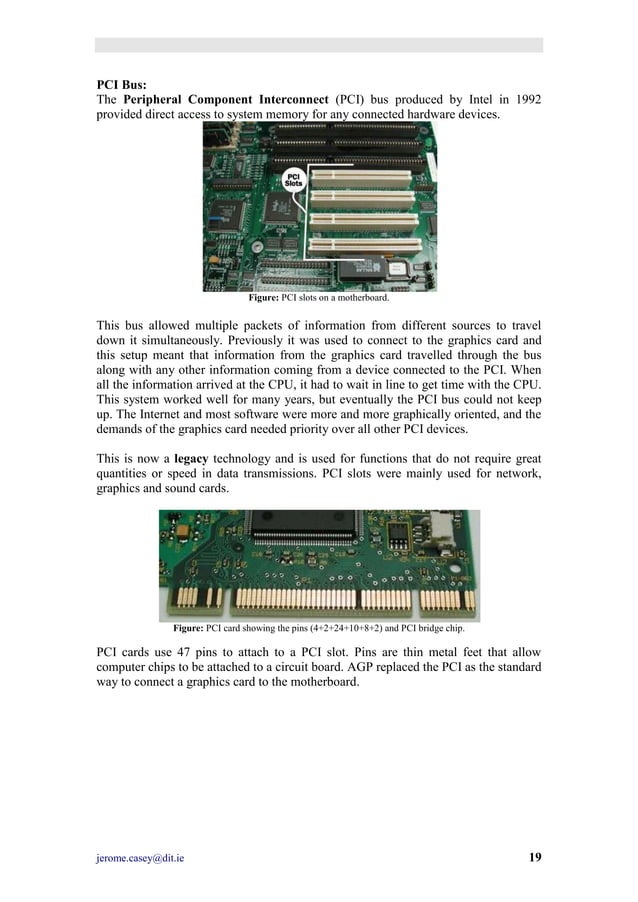 PCI Bus:
The Peripheral Component Interconnect (PCI) bus produced by Intel in 1992 provided direct access to system memory for any connected hardware devices.

PCI Slots

Figure: PCI slots on a motherboard.

This bus allowed multiple packets of information from different sources to travel down it simultaneously. Previously it was used to connect to the graphics card and this setup meant that information from the graphics card travelled through the bus along with any other information coming from a device connected to the PCI. When all the information arrived at the CPU, it had to wait in line to get time with the CPU. This system worked well for many years, but eventually the PCI bus could not keep up. The Internet and most software were more and more graphically oriented, and the demands of the graphics card needed priority over all other PCI devices.

This is now a legacy technology and is used for functions that do not require great quantities or speed in data transmissions. PCI slots were mainly used for network, graphics and sound cards.

Figure: PCI card showing the pins (4+2+24+10+8+2) and PCI bridge chip.

PCI cards use 47 pins to attach to a PCI slot. Pins are thin metal feet that allow computer chips to be attached to a circuit board. AGP replaced the PCI as the standard way to connect a graphics card to the motherboard.

jerome.casey@dit.ie

19