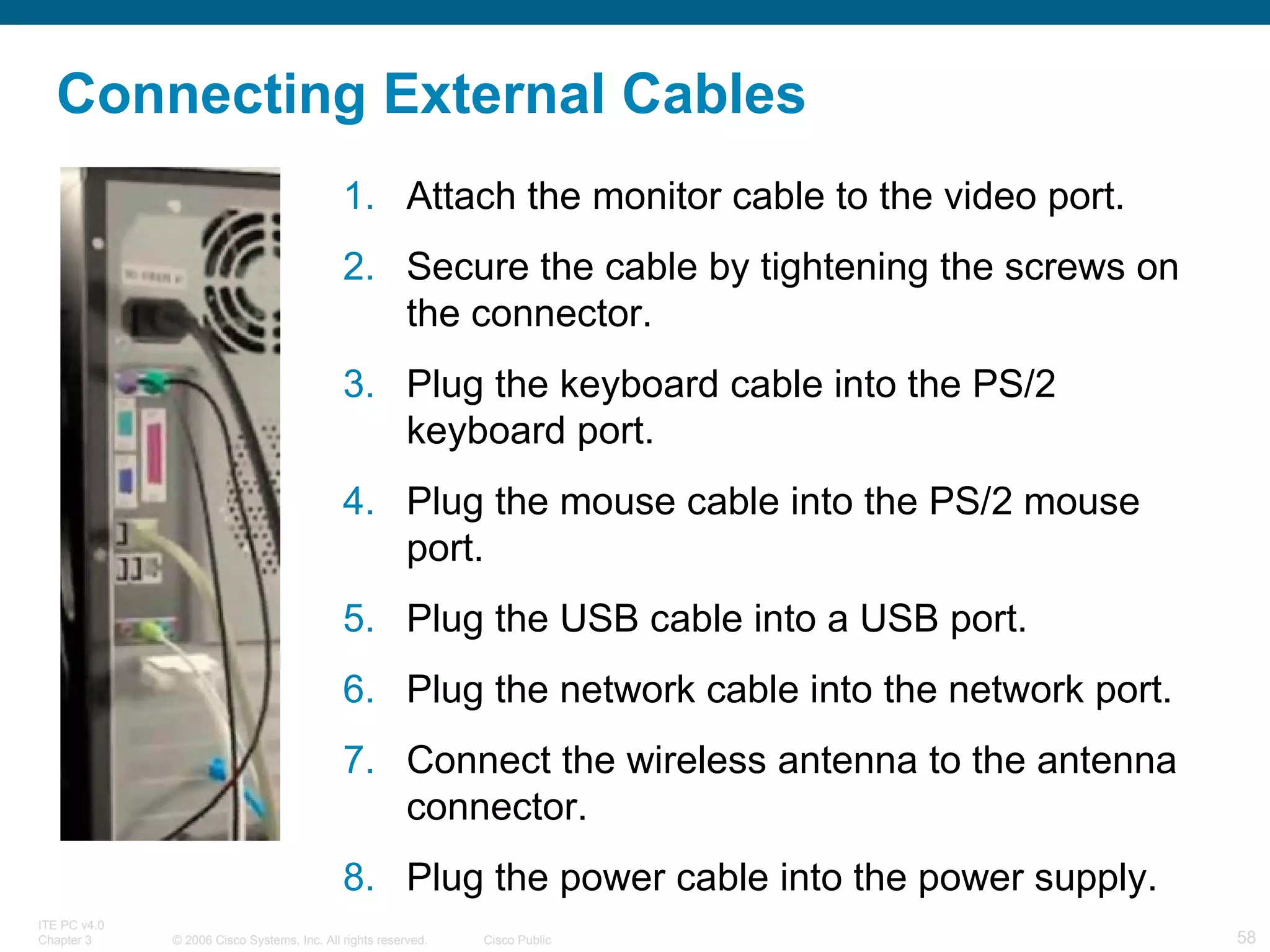 Connecting External Cables

1. Attach the monitor cable to the video port.

2. Secure the cable by tightening the screws on the connector.

3. Plug the keyboard cable into the PS/2 keyboard port.

4. Plug the mouse cable into the PS/2 mouse port.

5. Plug the USB cable into a USB port.

6. Plug the network cable into the network port.

7. Connect the wireless antenna to the antenna connector.

8. Plug the power cable into the power supply.

ITE PC v4.0
Chapter 3 © 2006 Cisco Systems, Inc. All rights reserved. Cisco Public 58