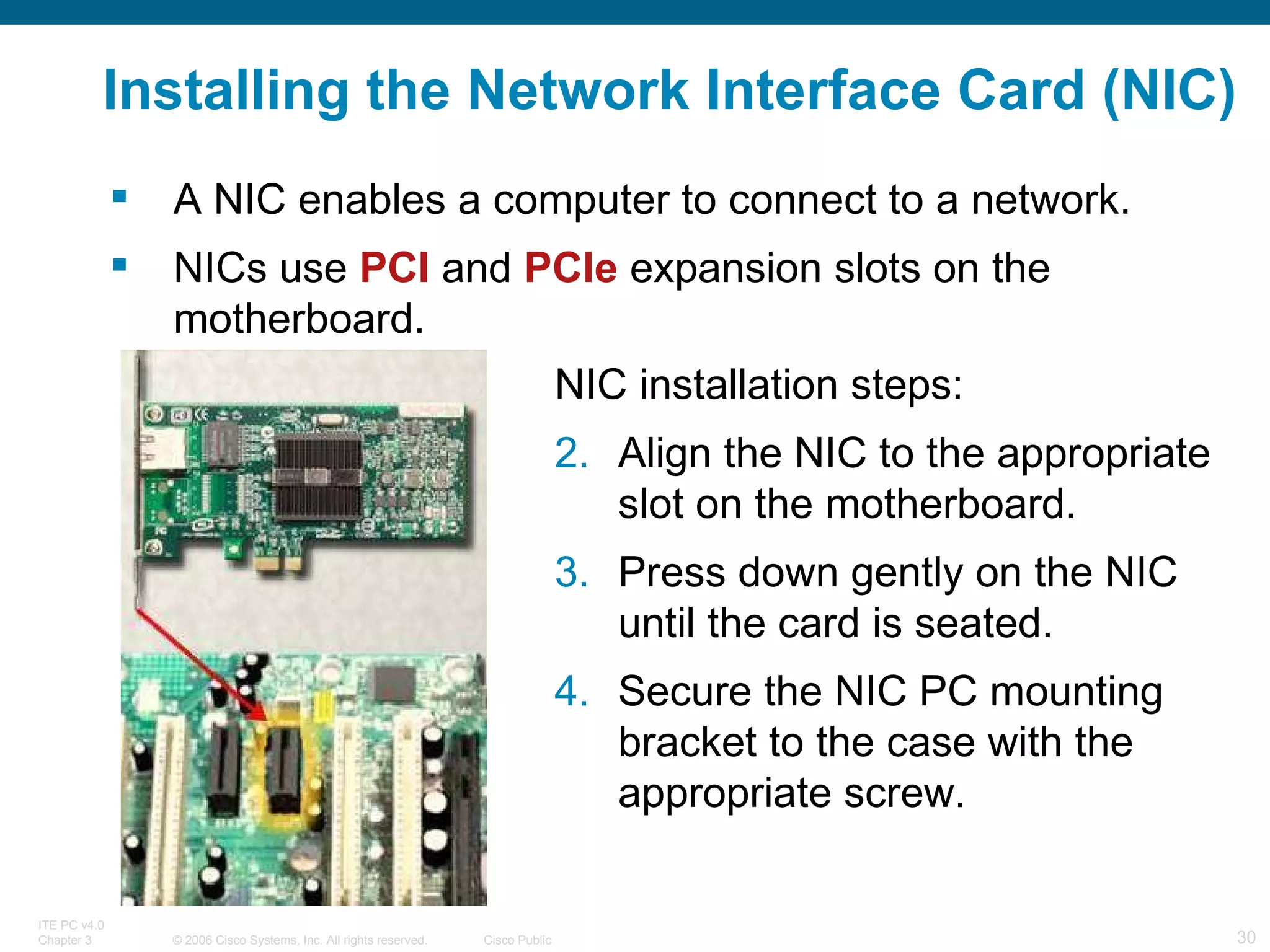 Installing the Network Interface Card (NIC)

▪ A NIC enables a computer to connect to a network.

▪ NICs use PCI and PCIe expansion slots on the motherboard.

NIC installation steps:

2. Align the NIC to the appropriate slot on the motherboard.

3. Press down gently on the NIC until the card is seated.

4. Secure the NIC PC mounting bracket to the case with the appropriate screw.

ITE PC v4.0
Chapter 3 © 2006 Cisco Systems, Inc. All rights reserved. Cisco Public 30