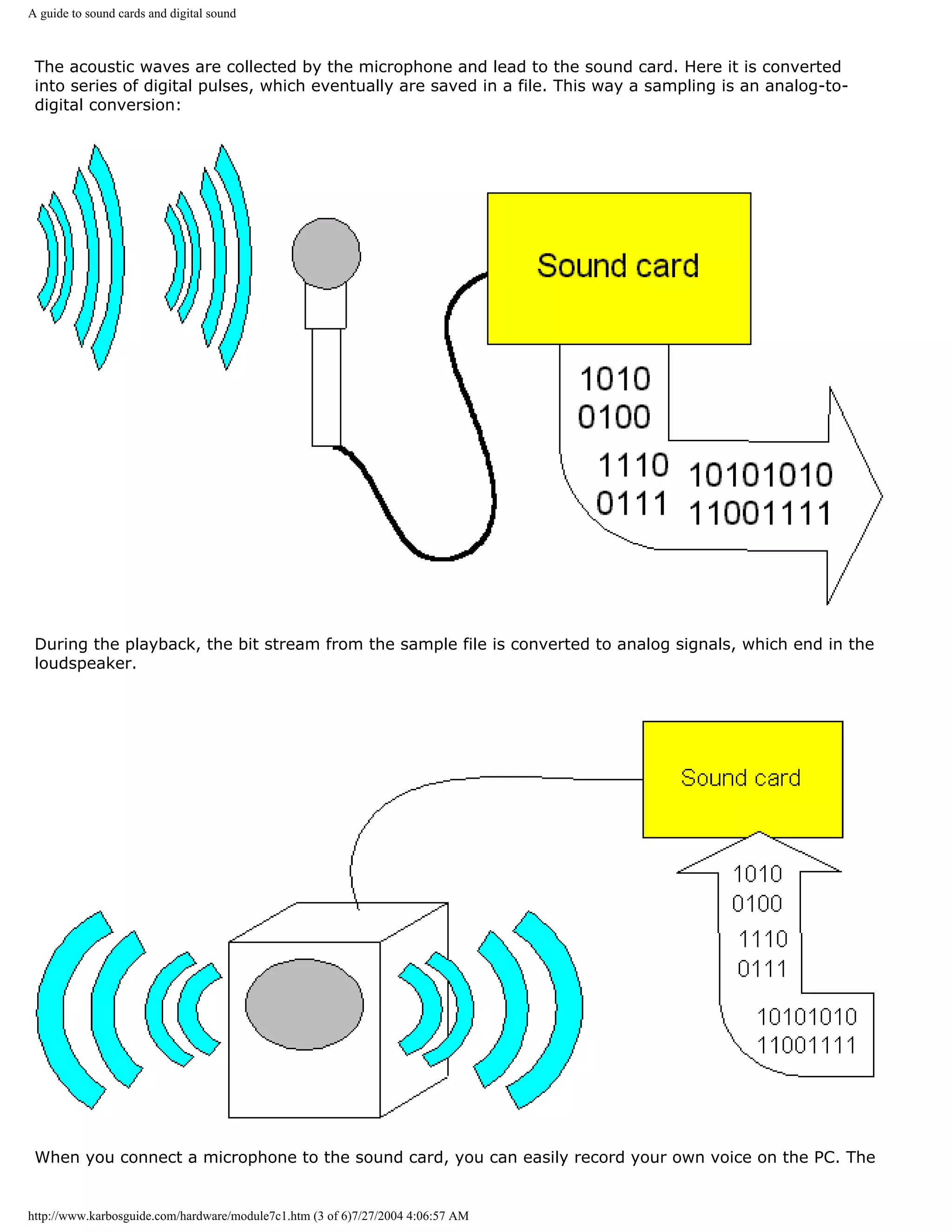 A guide to sound cards and digital sound

The acoustic waves are collected by the microphone and lead to the sound card. Here it is converted into series of digital pulses, which eventually are saved in a file. This way a sampling is an analog-to-digital conversion:

Sound card

1010
0100
1110
0111
10101010
11001111

During the playback, the bit stream from the sample file is converted to analog signals, which end in the loudspeaker.

Sound card

1010
0100
1110
0111
10101010
11001111

When you connect a microphone to the sound card, you can easily record your own voice on the PC. The

http://www.karbosguide.com/hardware/module7c1.htm (3 of 6)7/27/2004 4:06:57 AM