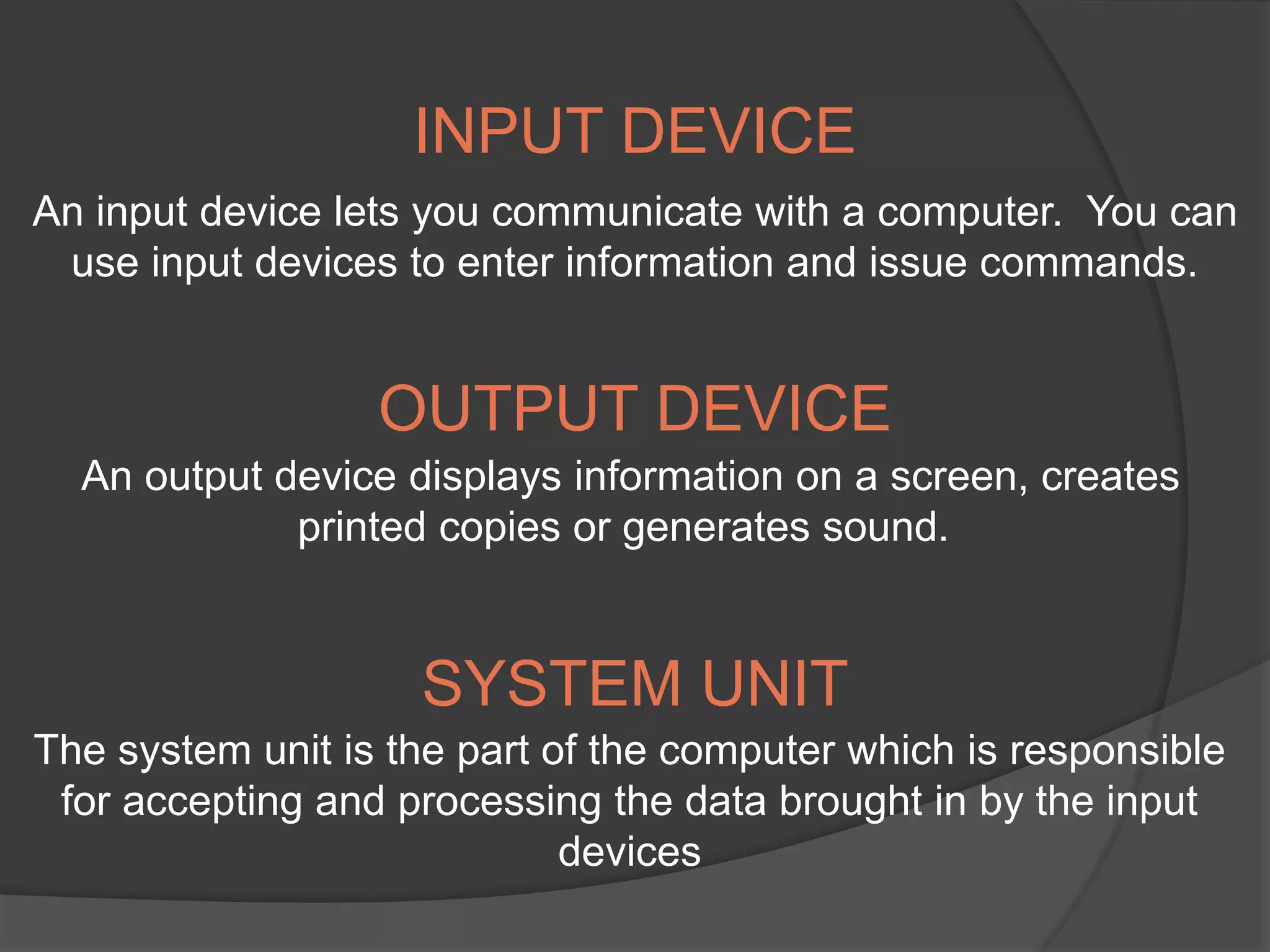 INPUT DEVICE

An input device lets you communicate with a computer. You can use input devices to enter information and issue commands.

OUTPUT DEVICE

An output device displays information on a screen, creates printed copies or generates sound.

SYSTEM UNIT

The system unit is the part of the computer which is responsible for accepting and processing the data brought in by the input devices