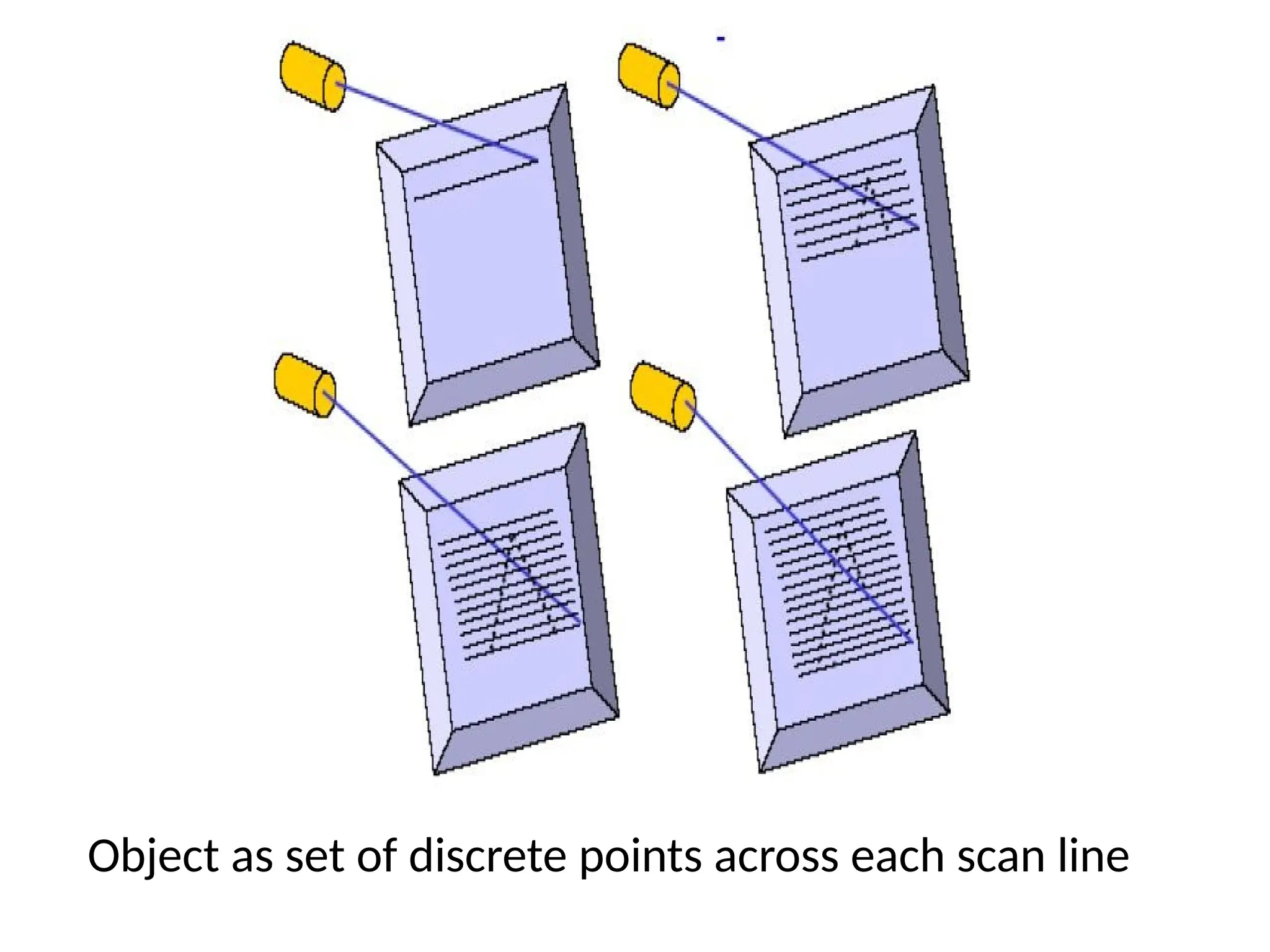 Object as set of discrete points across each scan line