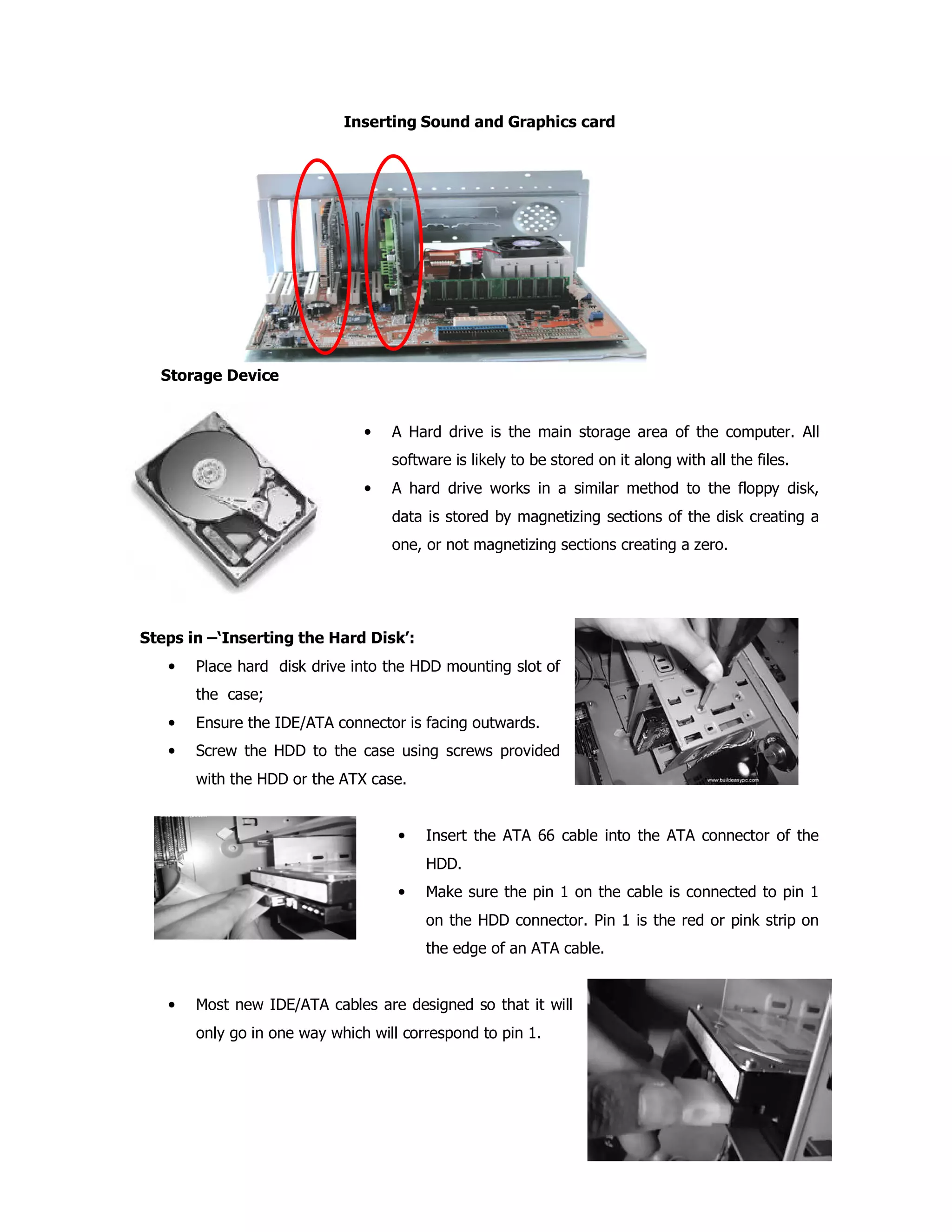 Inserting Sound and Graphics card

Storage Device

• A Hard drive is the main storage area of the computer. All software is likely to be stored on it along with all the files.
• A hard drive works in a similar method to the floppy disk, data is stored by magnetizing sections of the disk creating a one, or not magnetizing sections creating a zero.

Steps in –'Inserting the Hard Disk':

• Place hard disk drive into the HDD mounting slot of the case;
• Ensure the IDE/ATA connector is facing outwards.
• Screw the HDD to the case using screws provided with the HDD or the ATX case.

www.buildeasypc.com

• Insert the ATA 66 cable into the ATA connector of the HDD.
• Make sure the pin 1 on the cable is connected to pin 1 on the HDD connector. Pin 1 is the red or pink strip on the edge of an ATA cable.

• Most new IDE/ATA cables are designed so that it will only go in one way which will correspond to pin 1.