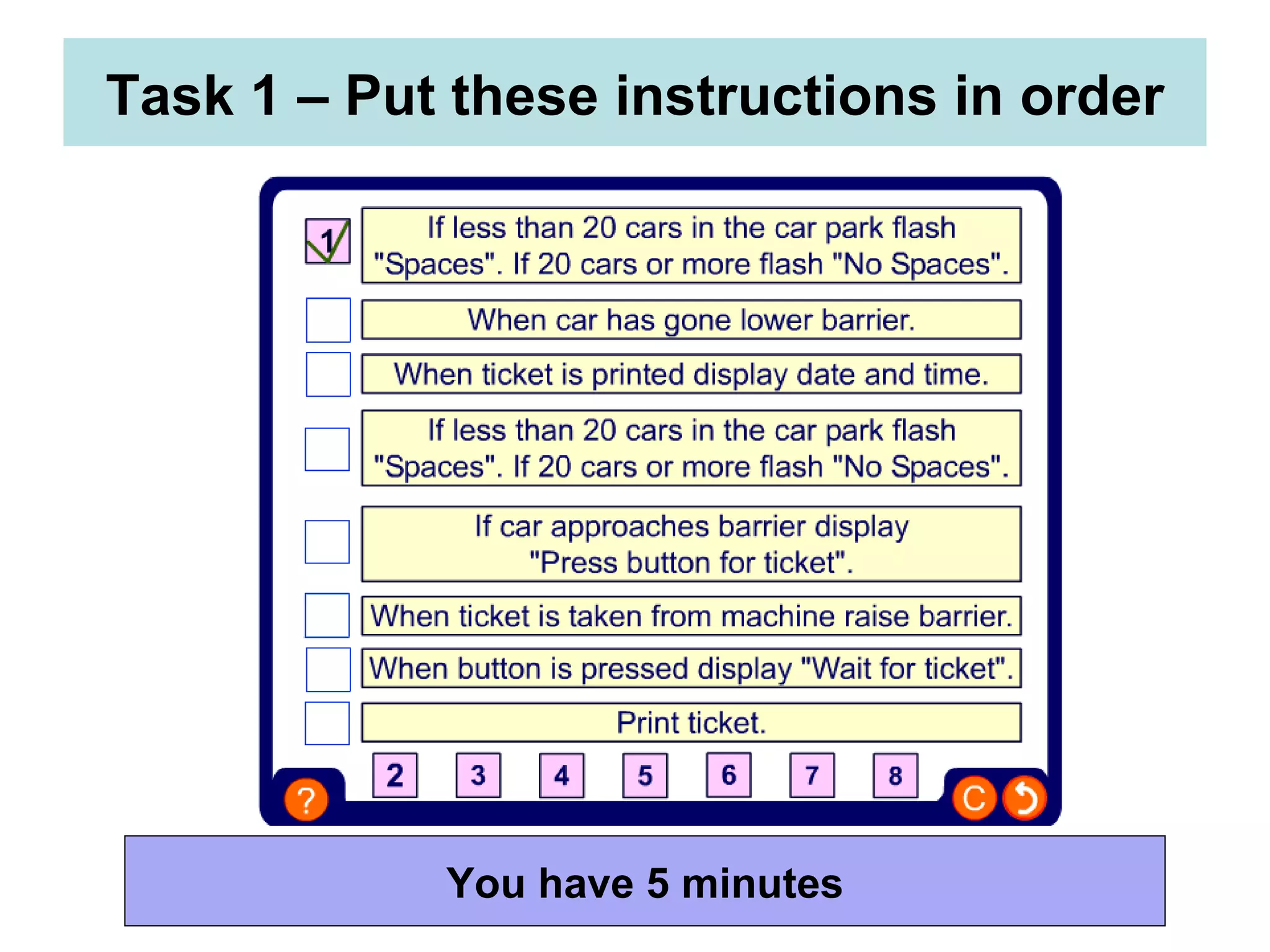 Task 1 – Put these instructions in order

1 If less than 20 cars in the car park flash "Spaces". If 20 cars or more flash "No Spaces".

When car has gone lower barrier.

When ticket is printed display date and time.

If less than 20 cars in the car park flash "Spaces". If 20 cars or more flash "No Spaces".

If car approaches barrier display "Press button for ticket".

When ticket is taken from machine raise barrier.

When button is pressed display "Wait for ticket".

Print ticket.

? 2 3 4 5 6 7 8 C

You have 5 minutes