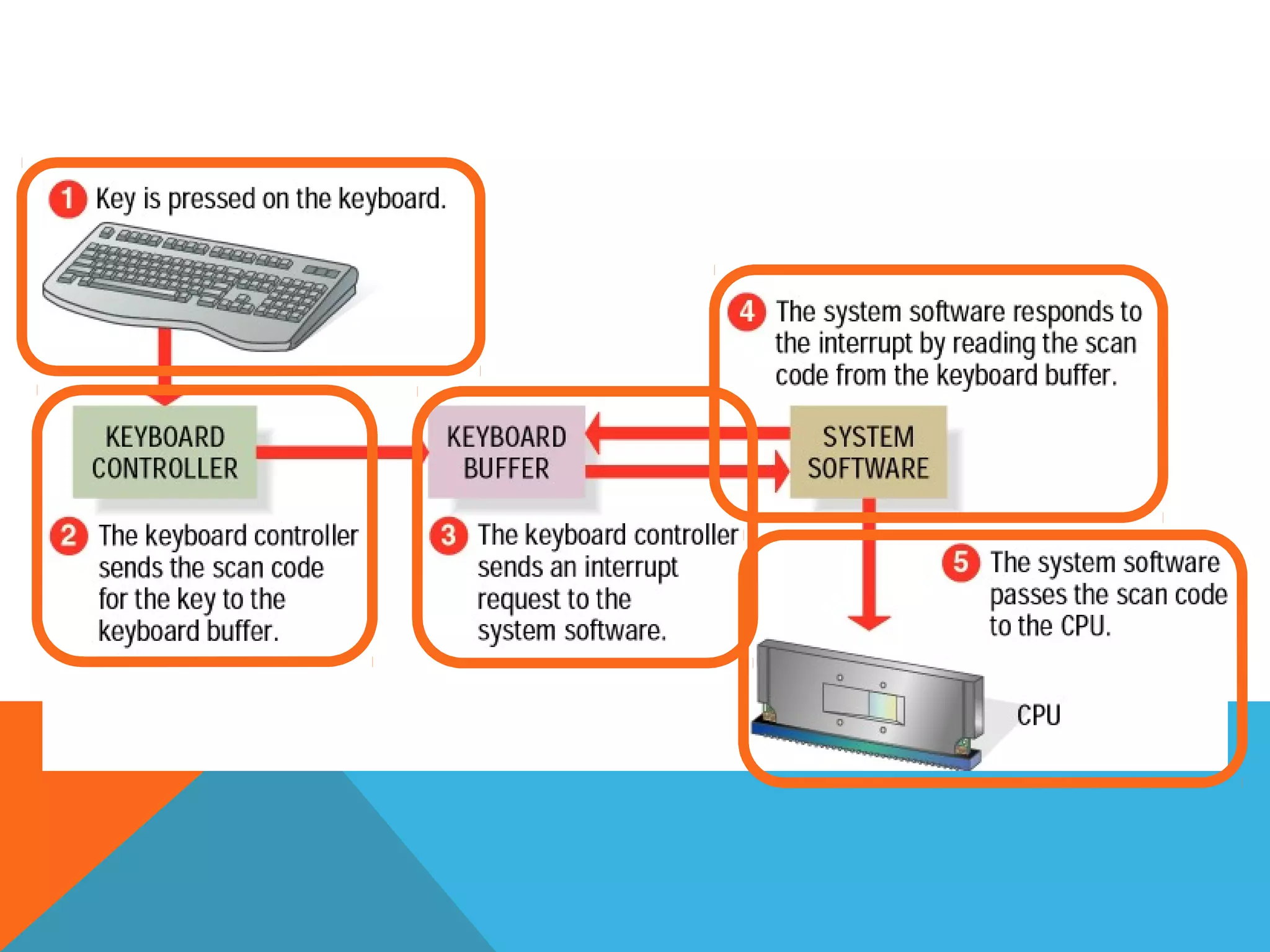 1 Key is pressed on the keyboard.

KEYBOARD CONTROLLER

2 The keyboard controller sends the scan code for the key to the keyboard buffer.

KEYBOARD BUFFER

3 The keyboard controller sends an interrupt request to the system software.

4 The system software responds to the interrupt by reading the scan code from the keyboard buffer.

SYSTEM SOFTWARE

5 The system software passes the scan code to the CPU.

CPU