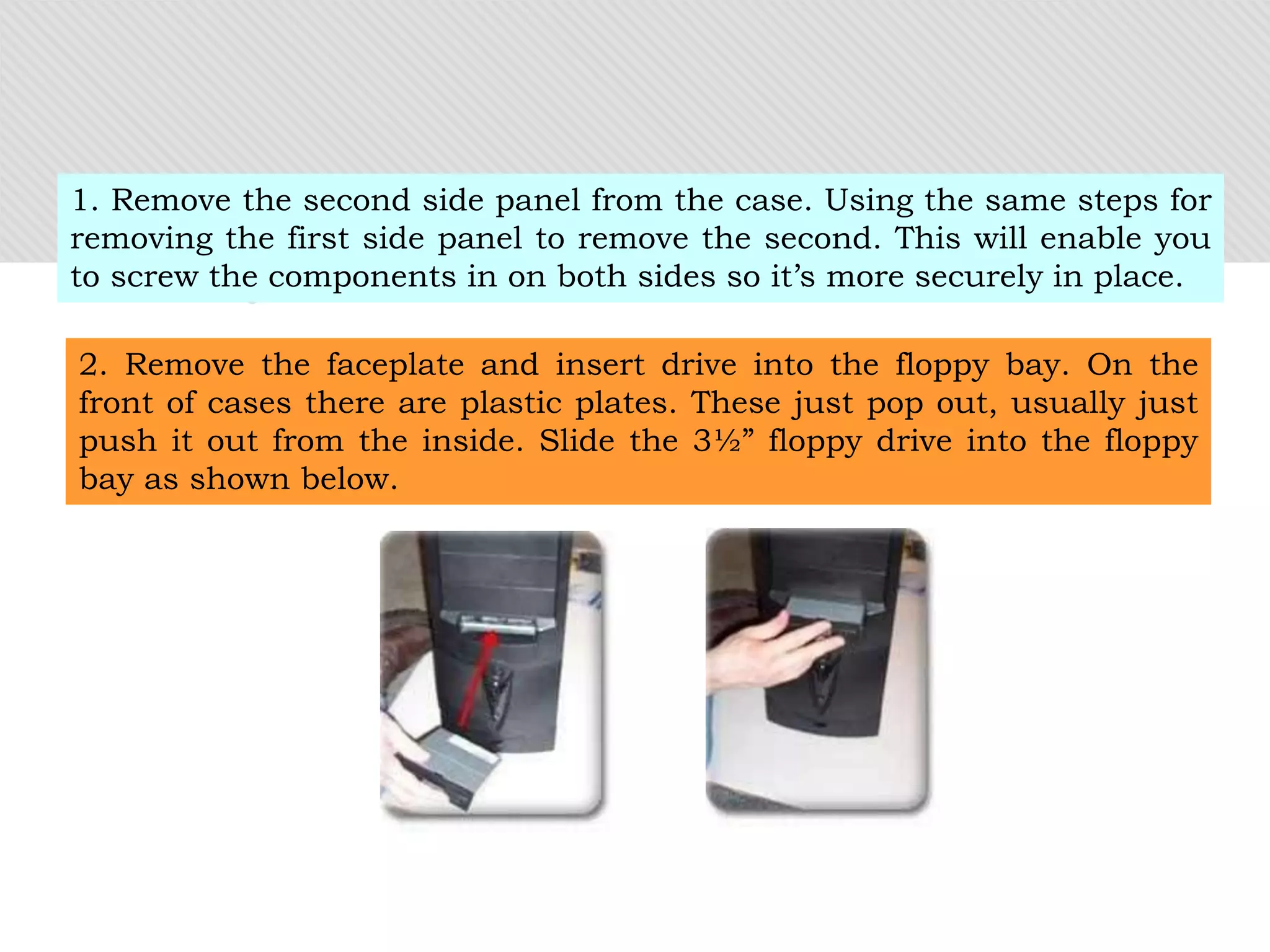 1. Remove the second side panel from the case. Using the same steps for removing the first side panel to remove the second. This will enable you to screw the components in on both sides so it’s more securely in place.

2. Remove the faceplate and insert drive into the floppy bay. On the front of cases there are plastic plates. These just pop out, usually just push it out from the inside. Slide the 3½” floppy drive into the floppy bay as shown below.