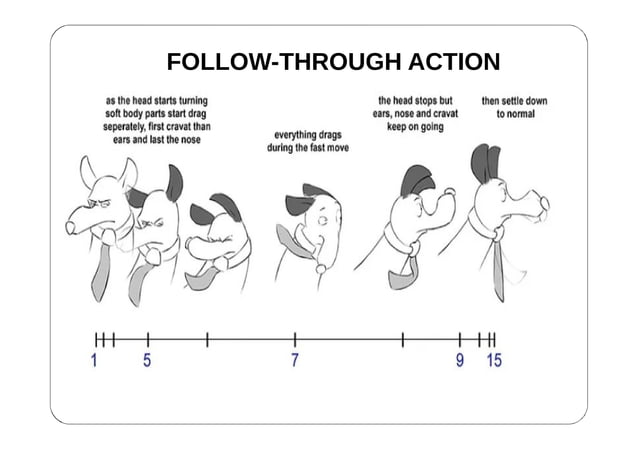 FOLLOW-THROUGH ACTION

as the head starts turning soft body parts start drag seperately, first cravat than ears and last the nose

everything drags during the fast move

the head stops but ears, nose and cravat keep on going

then settle down to normal

1
5
7
9
15