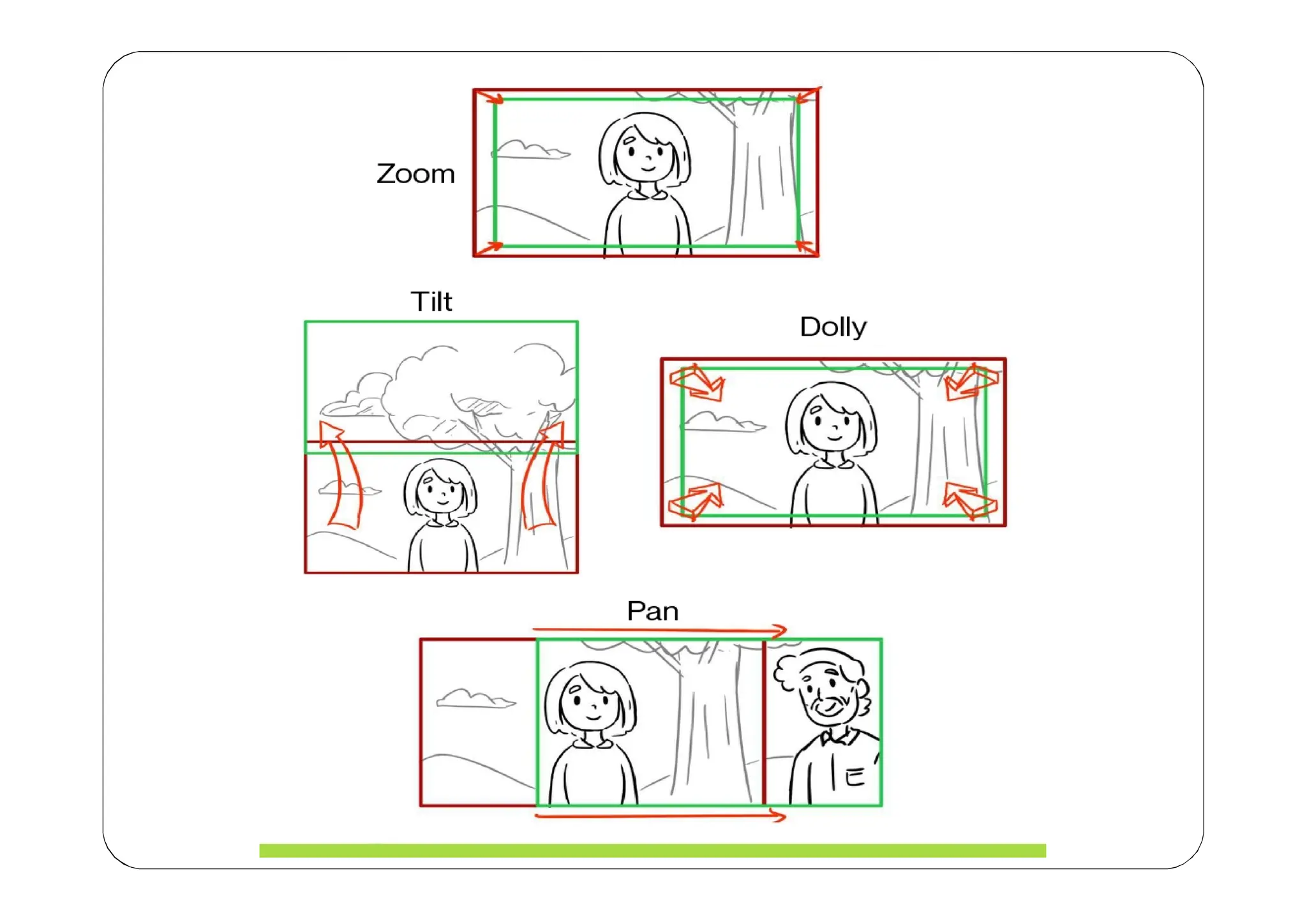 Zoom

Tilt

Dolly

Pan