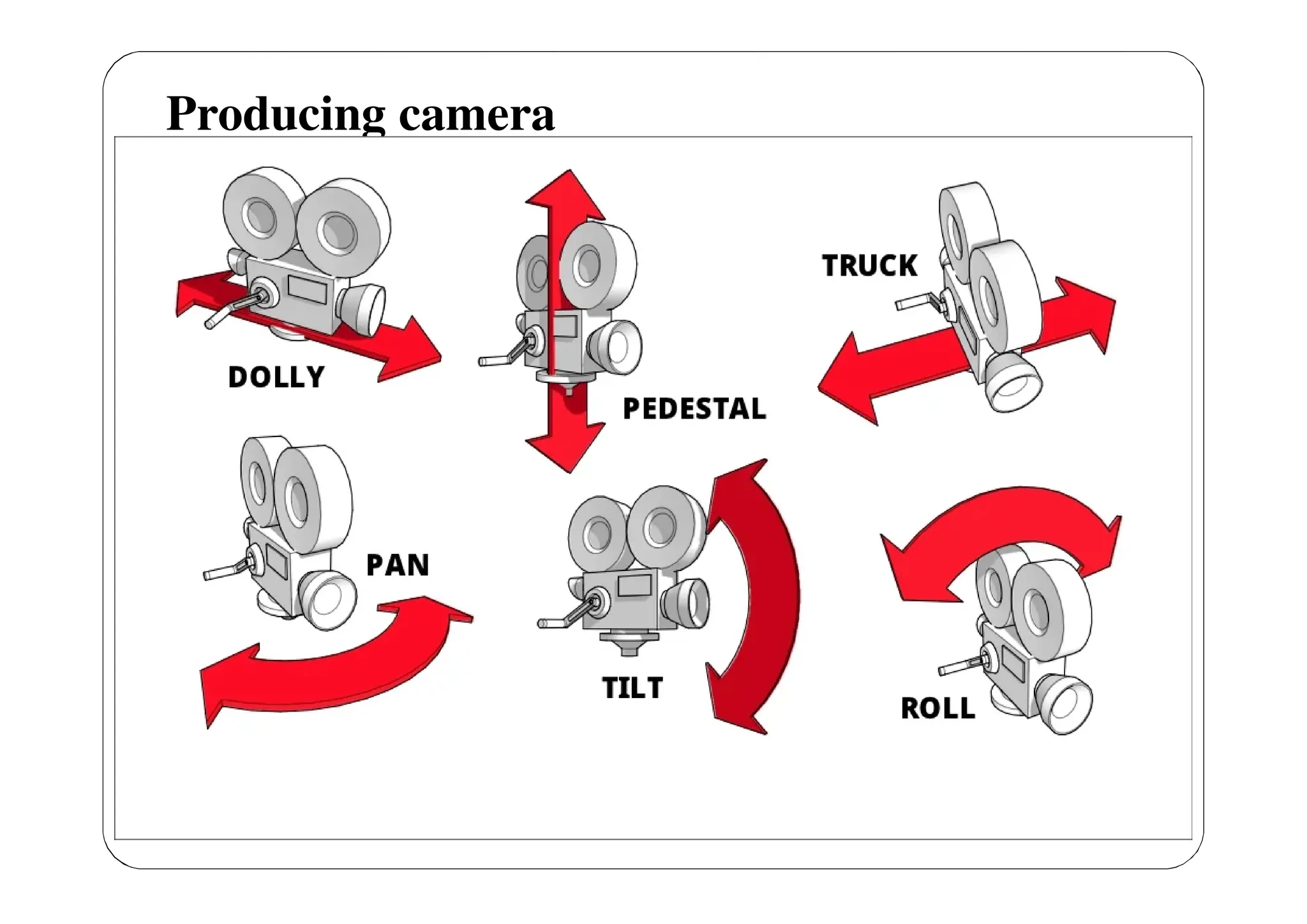 Producing camera

DOLLY

PEDESTAL

TRUCK

PAN

TILT

ROLL