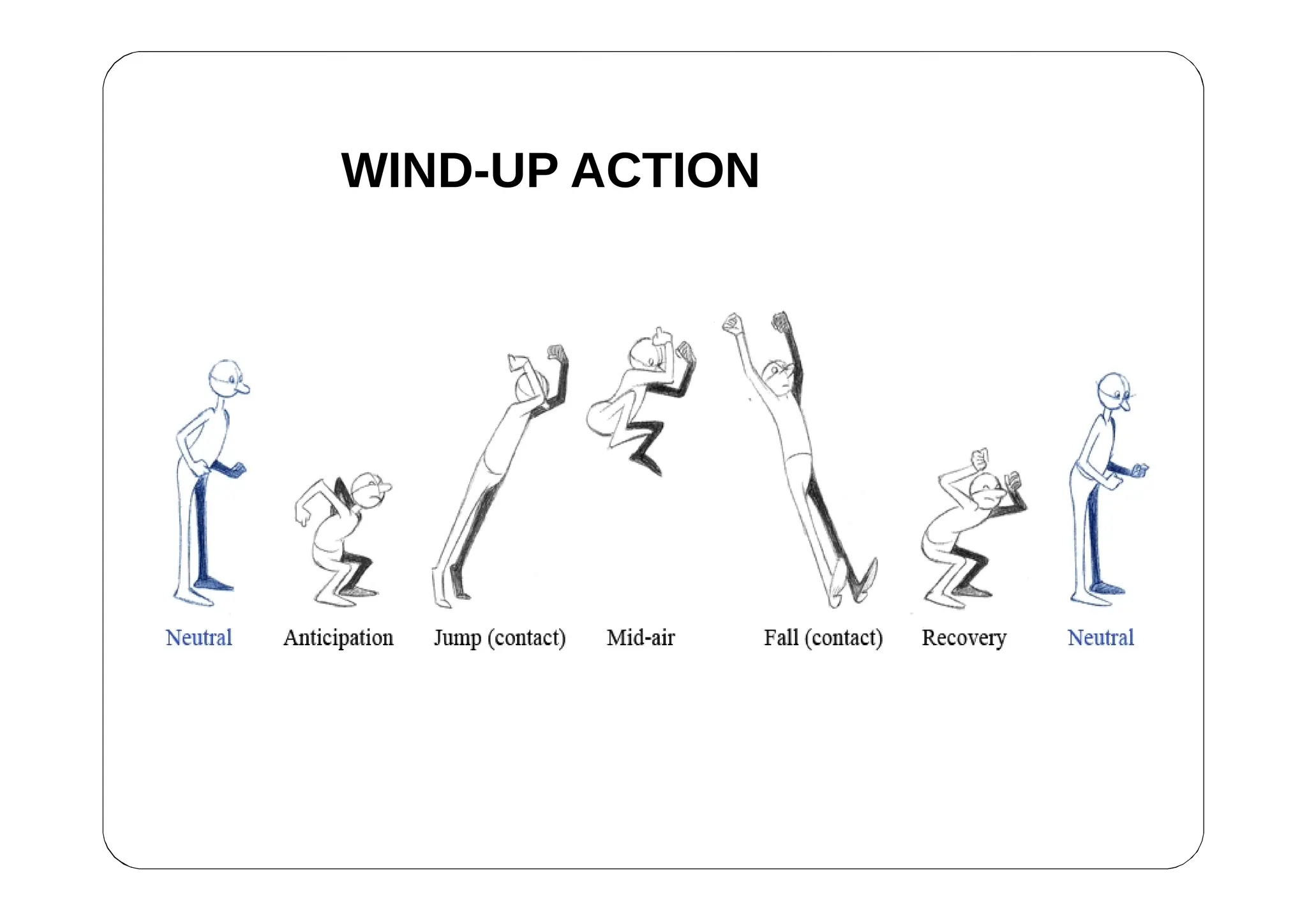 WIND-UP ACTION

Neutral Anticipation Jump (contact) Mid-air Fall (contact) Recovery Neutral