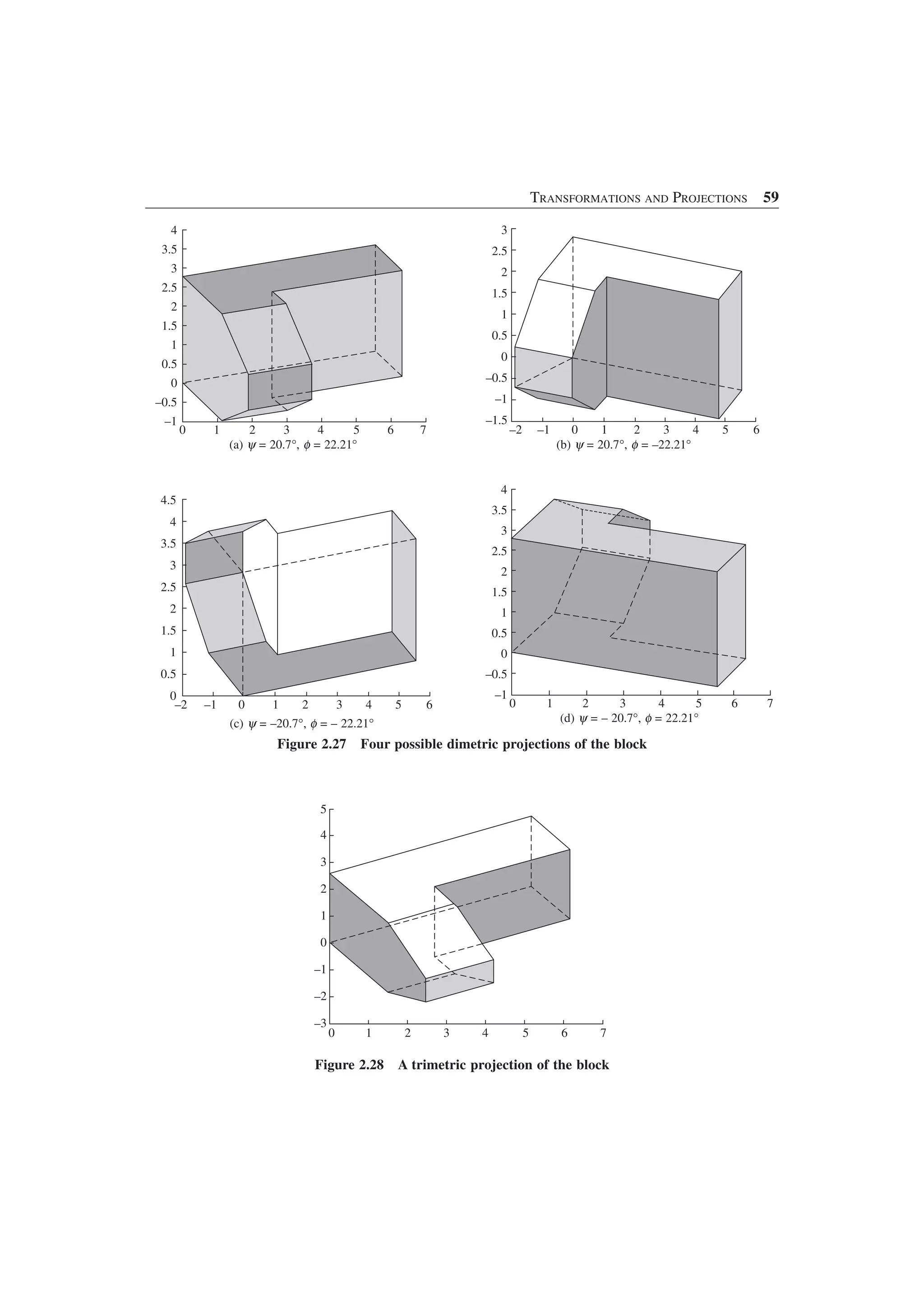 TRANSFORMATIONS AND PROJECTIONS 59

4
3.5
3
2.5
2
1.5
1
0.5
0
–0.5
–1
0 1 2 3 4 5 6 7
(a) $\psi = 20.7°$, $\phi = 22.21°$

3
2.5
2
1.5
1
0.5
0
–0.5
–1
–1.5
–2 –1 0 1 2 3 4 5 6
(b) $\psi = 20.7°$, $\phi = –22.21°$

4.5
4
3.5
3
2.5
2
1.5
1
0.5
0
–2 –1 0 1 2 3 4 5 6
(c) $\psi = –20.7°$, $\phi = – 22.21°$

4
3.5
3
2.5
2
1.5
1
0.5
0
–0.5
–1
0 1 2 3 4 5 6 7
(d) $\psi = – 20.7°$, $\phi = 22.21°$

Figure 2.27 Four possible dimetric projections of the block

5
4
3
2
1
0
–1
–2
–3
0 1 2 3 4 5 6 7

Figure 2.28 A trimetric projection of the block