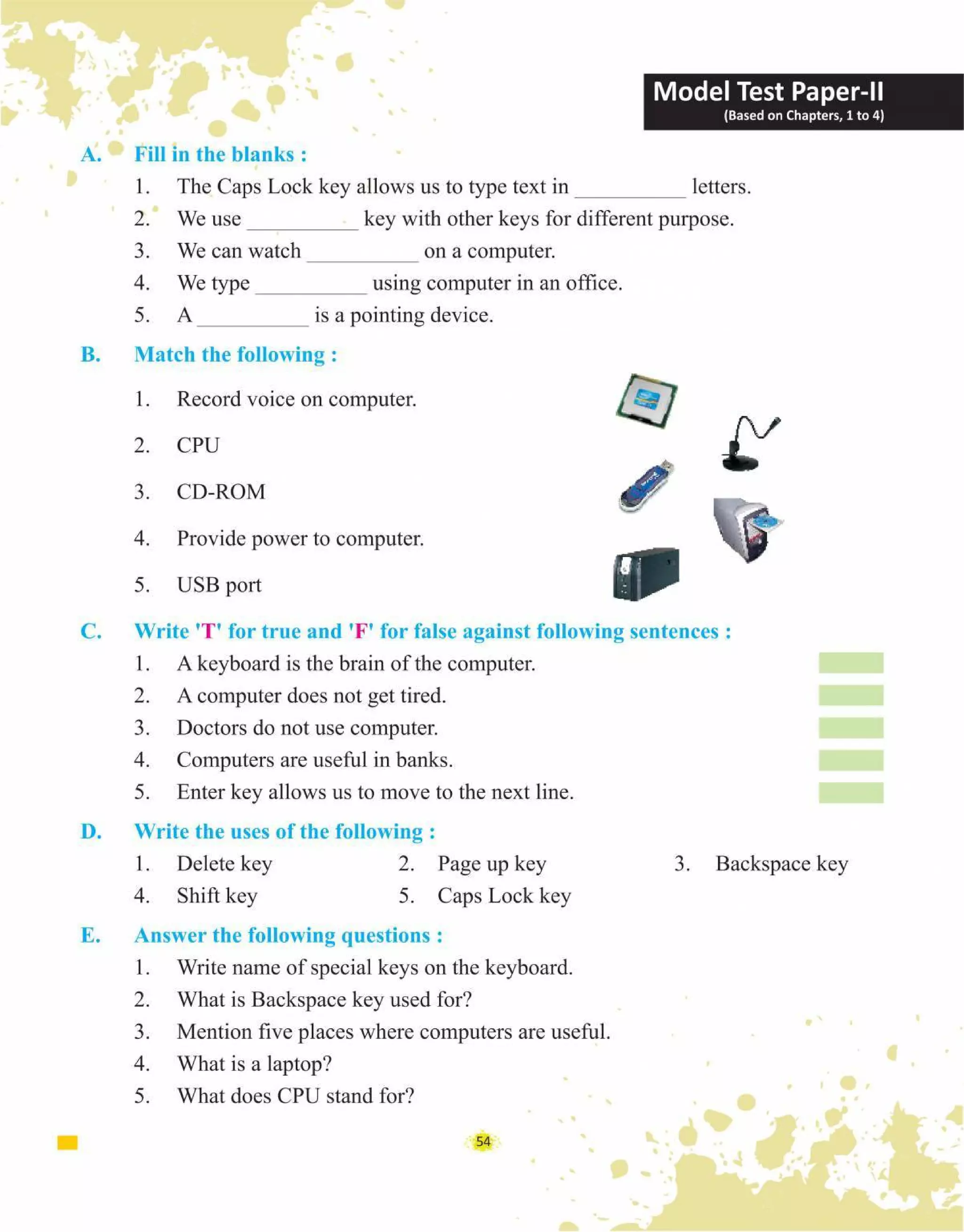 Model Test Paper-II
(Based on Chapters, 1 to 4)

A. Fill in the blanks :

1. The Caps Lock key allows us to type text in __________ letters.
2. We use __________ key with other keys for different purpose.
3. We can watch __________ on a computer.
4. We type __________ using computer in an office.
5. A __________ is a pointing device.

B. Match the following :

1. Record voice on computer.
2. CPU
3. CD-ROM
4. Provide power to computer.
5. USB port

C. Write 'T' for true and 'F' for false against following sentences :

1. A keyboard is the brain of the computer.
2. A computer does not get tired.
3. Doctors do not use computer.
4. Computers are useful in banks.
5. Enter key allows us to move to the next line.

D. Write the uses of the following :

1. Delete key
2. Page up key
3. Backspace key
4. Shift key
5. Caps Lock key

E. Answer the following questions :

1. Write name of special keys on the keyboard.
2. What is Backspace key used for?
3. Mention five places where computers are useful.
4. What is a laptop?
5. What does CPU stand for?

54