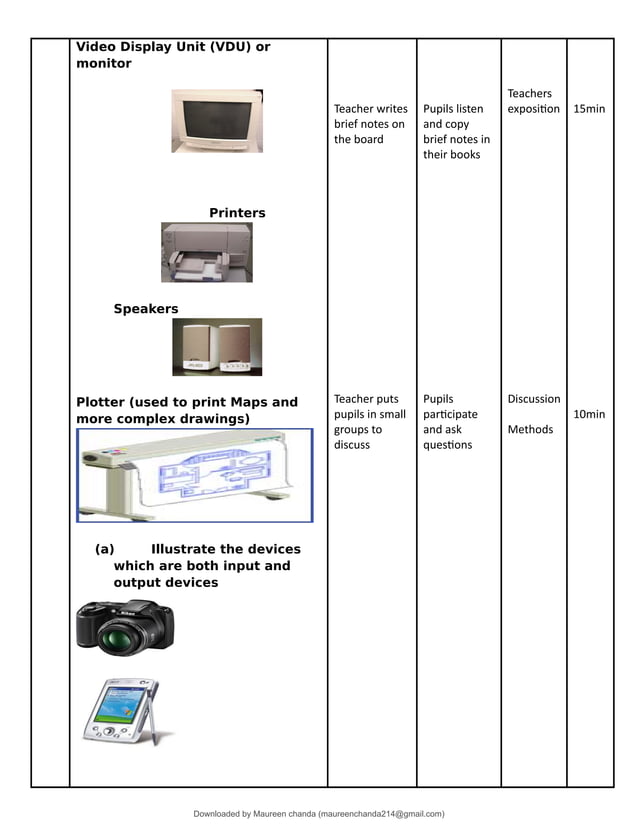 | | Video Display Unit (VDU) or monitor | Teacher writes brief notes on the board | Pupils listen and copy brief notes in their books | Teachers exposition | 15min |
|---|---|---|---|---|---|
| | Printers | | | | |
| | Speakers | | | | |
| | Plotter (used to print Maps and more complex drawings) | Teacher puts pupils in small groups to discuss | Pupils participate and ask questions | Discussion Methods | 10min |
| | (a) Illustrate the devices which are both input and output devices | | | | |

Downloaded by Maureen chanda (maureenchanda214@gmail.com)