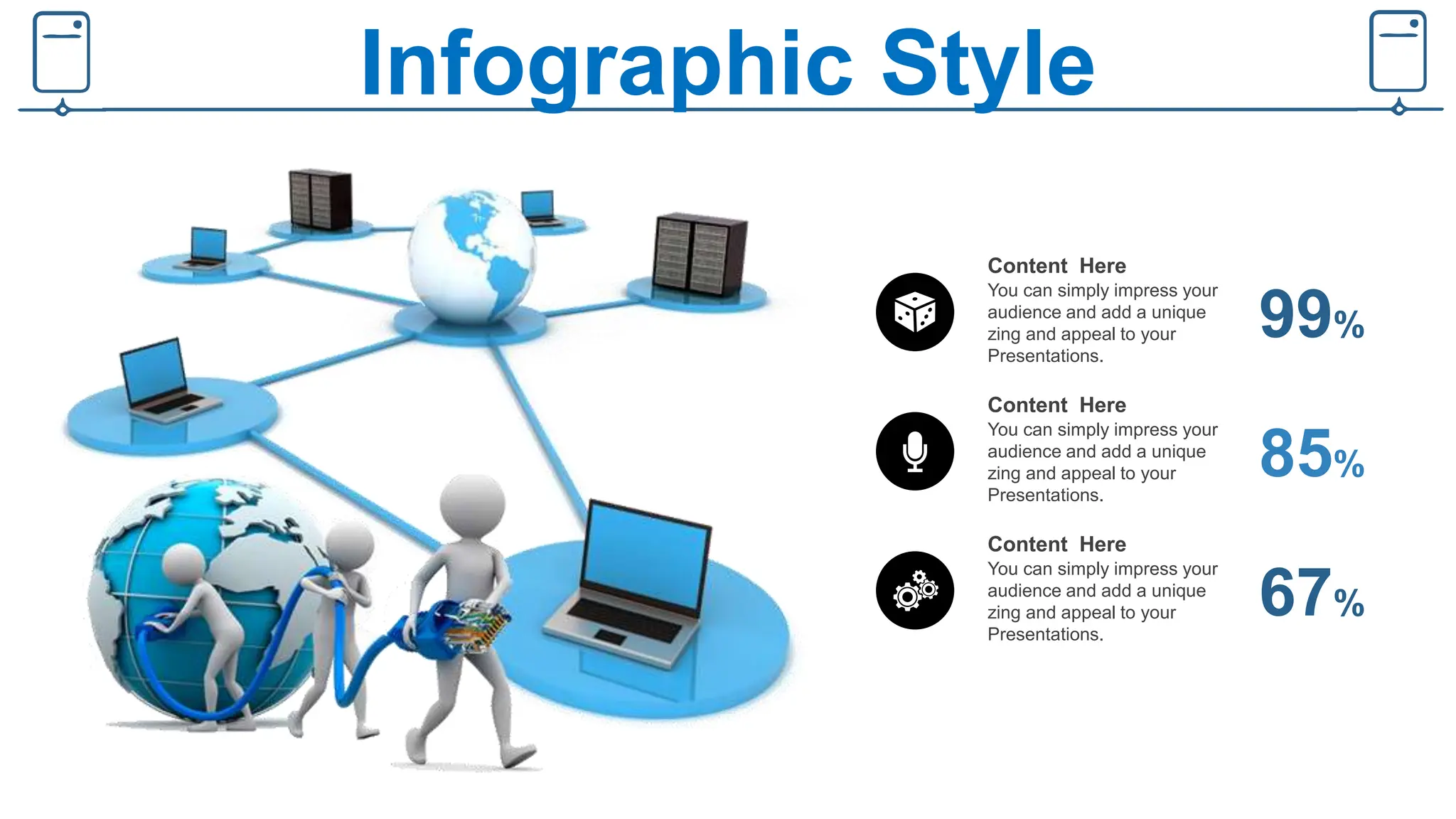 Infographic Style

Content Here
You can simply impress your audience and add a unique zing and appeal to your Presentations.

99%

Content Here
You can simply impress your audience and add a unique zing and appeal to your Presentations.

85%

Content Here
You can simply impress your audience and add a unique zing and appeal to your Presentations.

67%