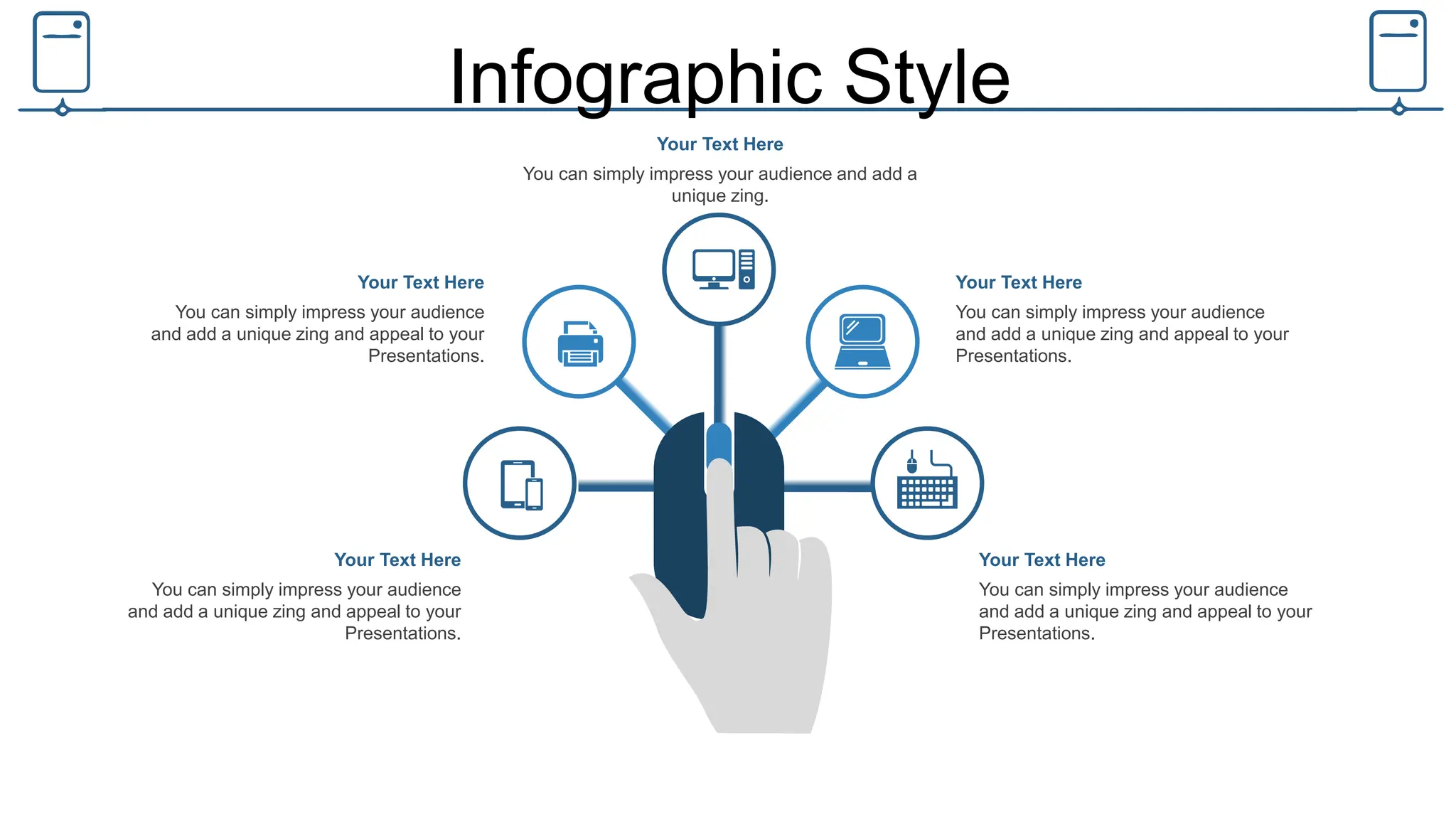 Infographic Style

Your Text Here
You can simply impress your audience and add a unique zing.

Your Text Here
You can simply impress your audience and add a unique zing and appeal to your Presentations.

Your Text Here
You can simply impress your audience and add a unique zing and appeal to your Presentations.

Your Text Here
You can simply impress your audience and add a unique zing and appeal to your Presentations.

Your Text Here
You can simply impress your audience and add a unique zing and appeal to your Presentations.