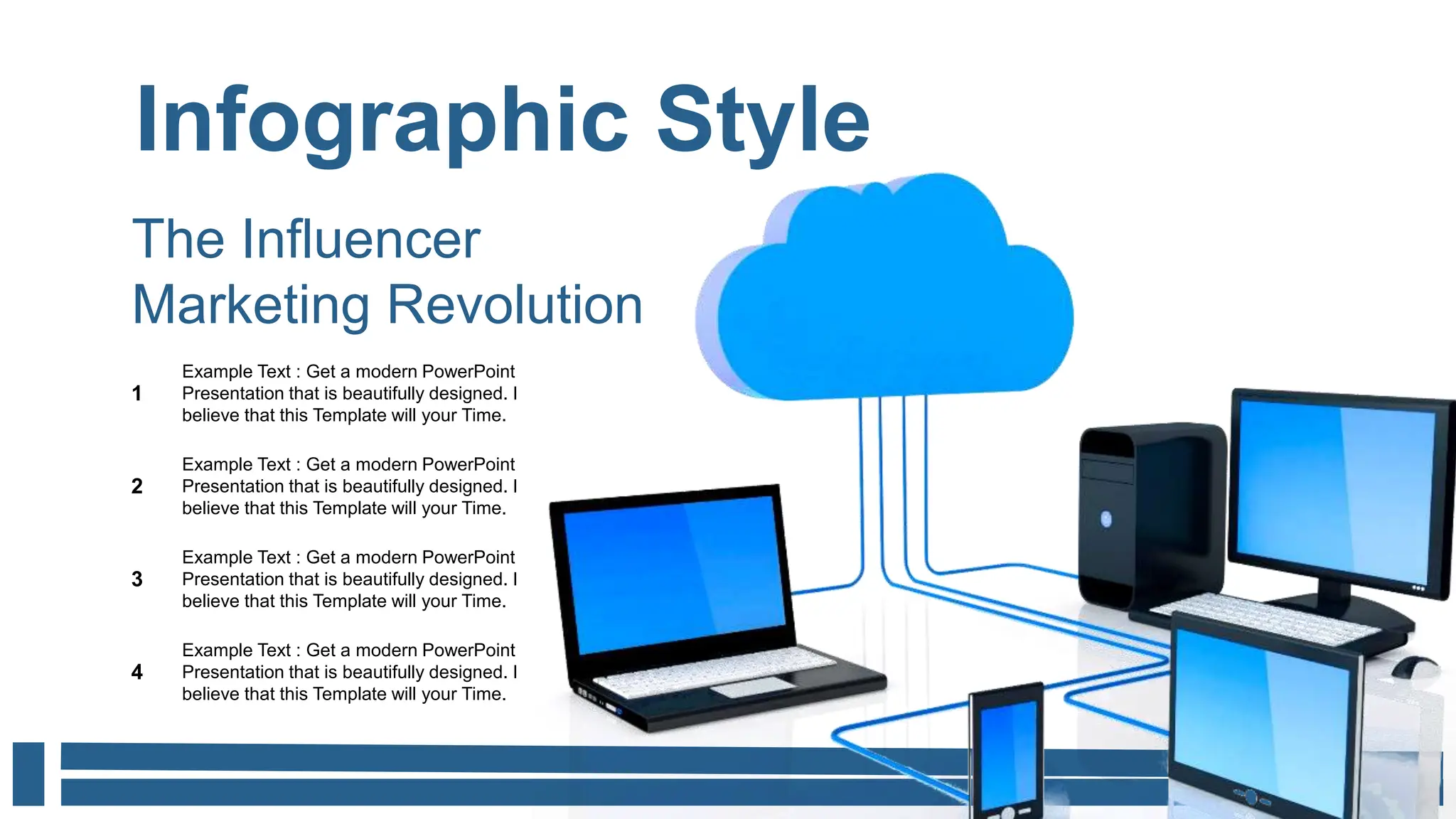 Infographic Style

The Influencer Marketing Revolution

1 Example Text : Get a modern PowerPoint Presentation that is beautifully designed. I believe that this Template will your Time.

2 Example Text : Get a modern PowerPoint Presentation that is beautifully designed. I believe that this Template will your Time.

3 Example Text : Get a modern PowerPoint Presentation that is beautifully designed. I believe that this Template will your Time.

4 Example Text : Get a modern PowerPoint Presentation that is beautifully designed. I believe that this Template will your Time.