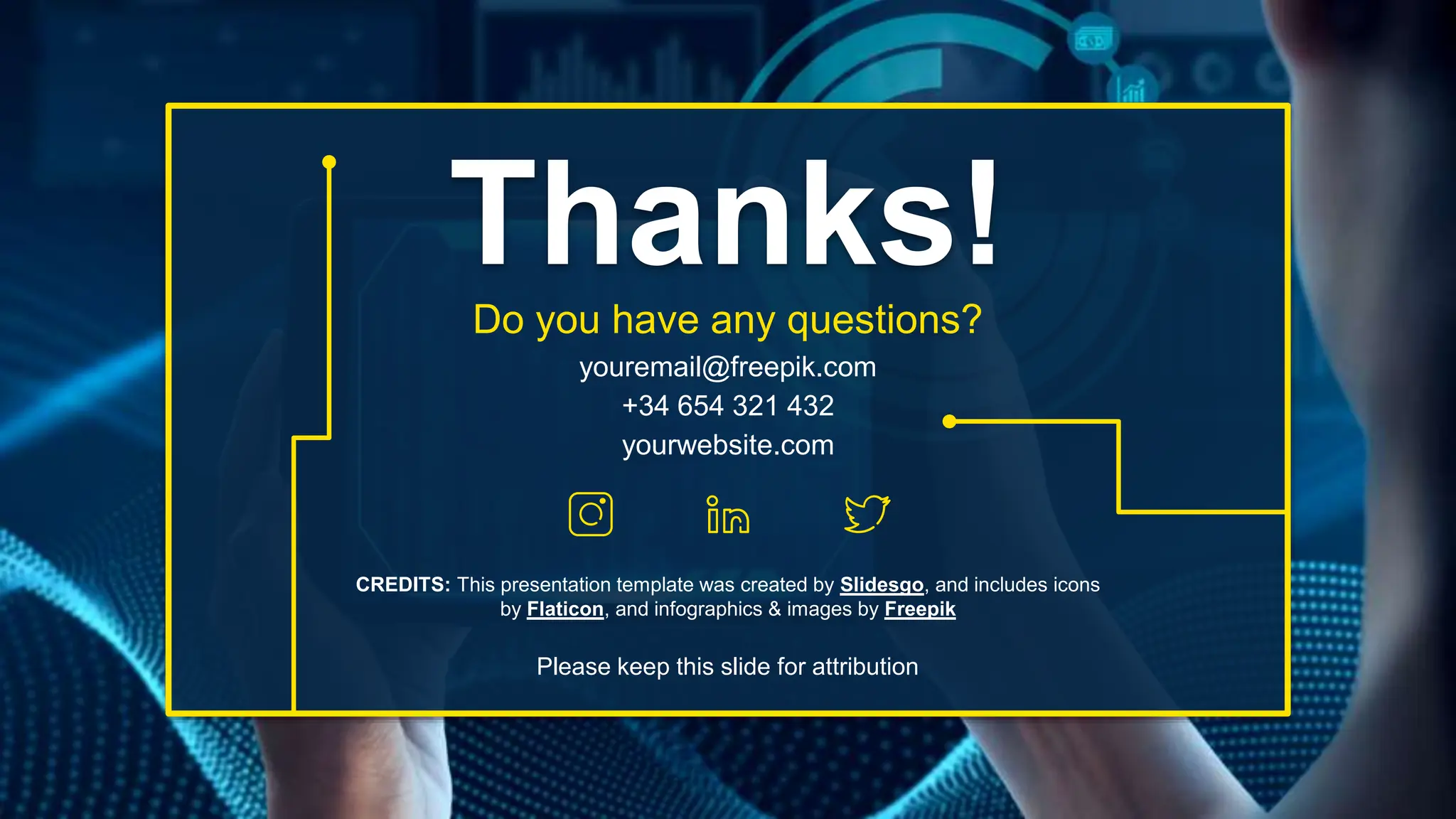 Thanks!

Do you have any questions?

youremail@freepik.com
+34 654 321 432
yourwebsite.com

CREDITS: This presentation template was created by Slidesgo, and includes icons by Flaticon, and infographics & images by Freepik

Please keep this slide for attribution