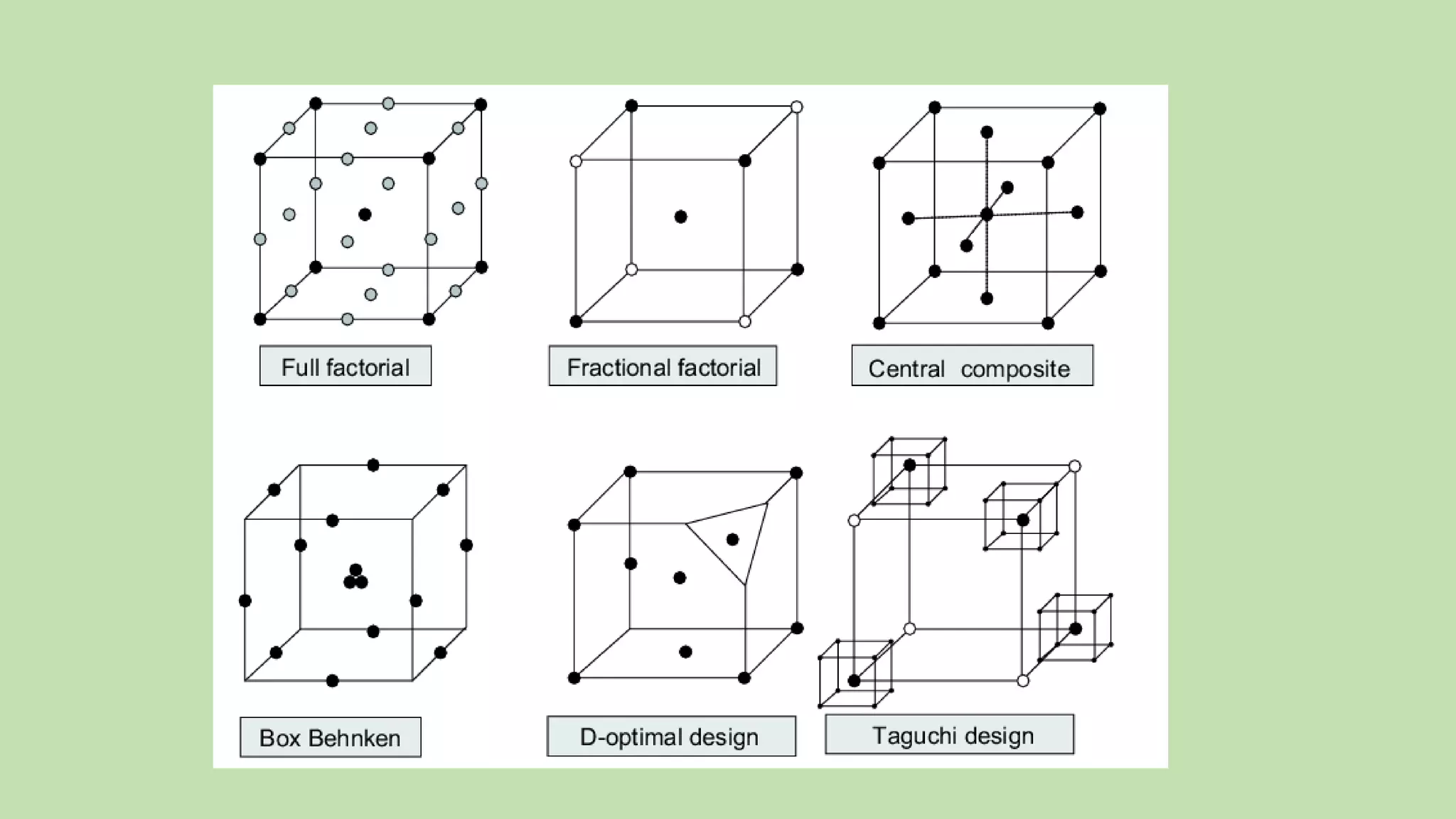 Full factorial

Fractional factorial

Central composite

Box Behnken

D-optimal design

Taguchi design