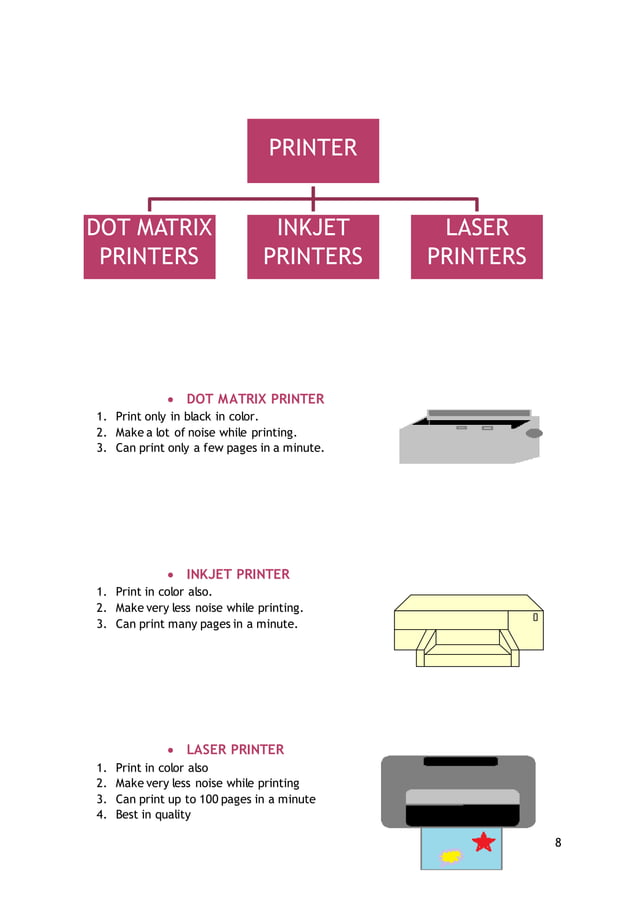 PRINTER

DOT MATRIX PRINTERS

INKJET PRINTERS

LASER PRINTERS

• DOT MATRIX PRINTER
1. Print only in black in color.
2. Make a lot of noise while printing.
3. Can print only a few pages in a minute.

• INKJET PRINTER
1. Print in color also.
2. Make very less noise while printing.
3. Can print many pages in a minute.

• LASER PRINTER
1. Print in color also
2. Make very less noise while printing
3. Can print up to 100 pages in a minute
4. Best in quality

8