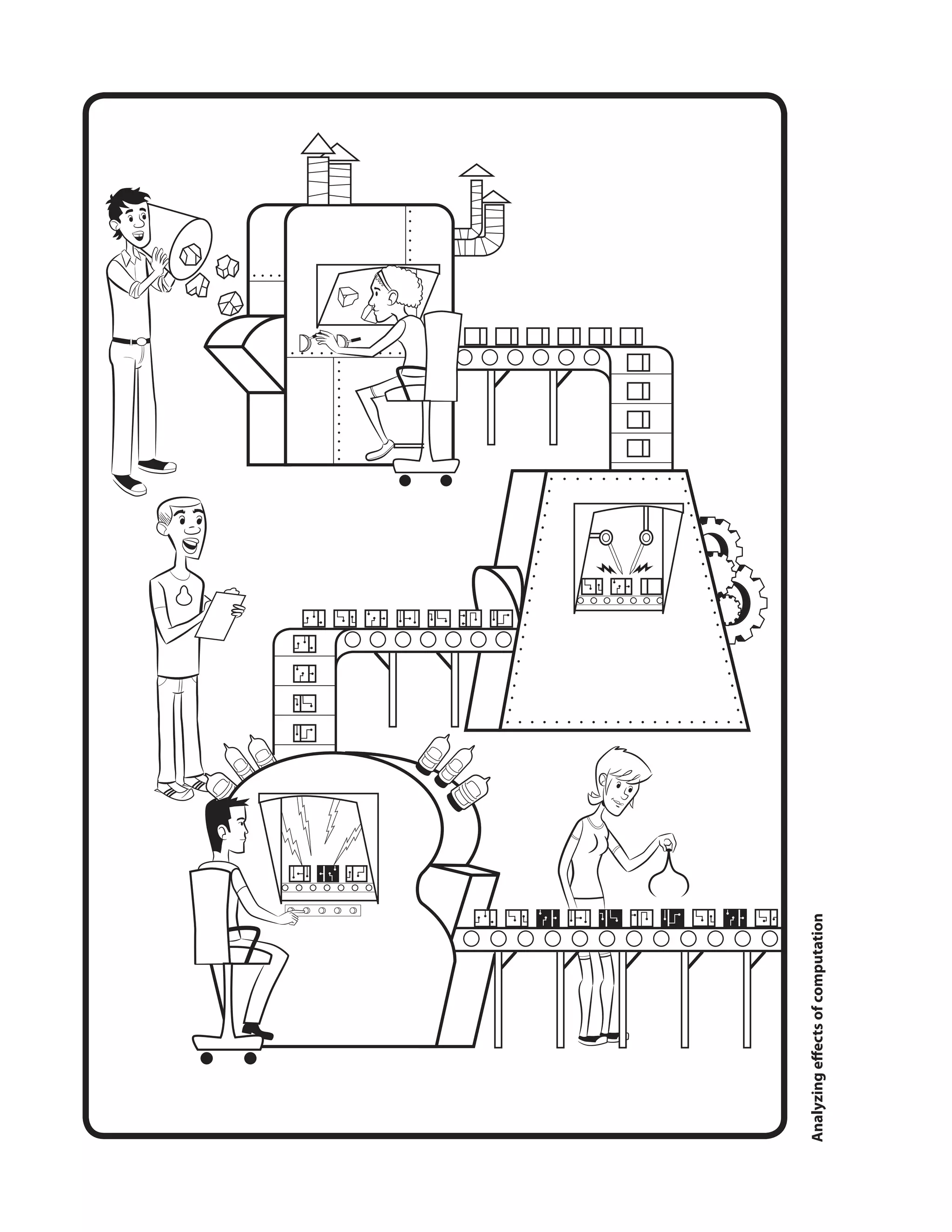 Analyzing effects of computation