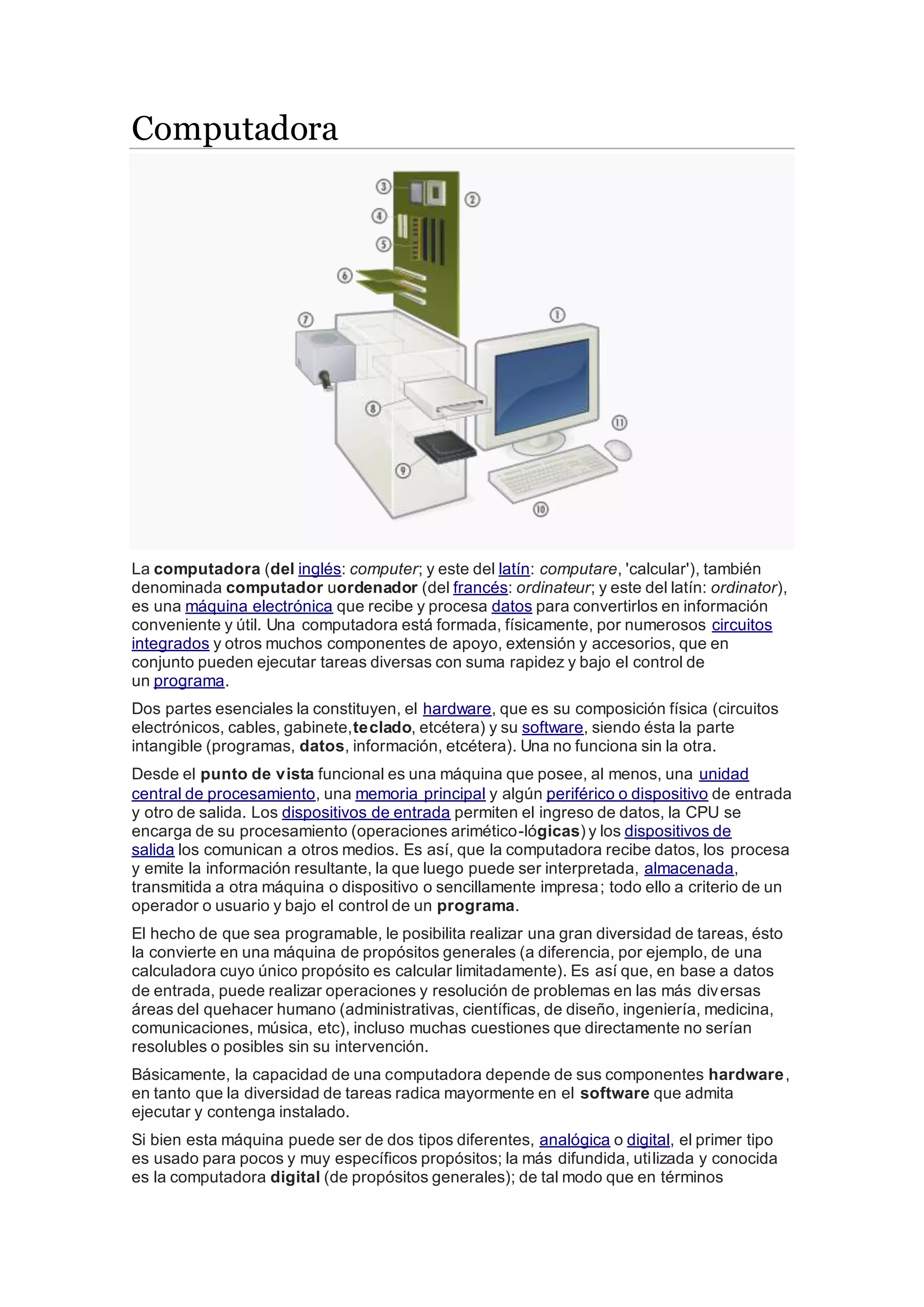 Computadora

3
2
4
5
6
7
1
8
11
9
10

La computadora (del inglés: computer; y este del latín: computare, 'calcular'), también denominada computador uordenador (del francés: ordinateur; y este del latín: ordinator), es una máquina electrónica que recibe y procesa datos para convertirlos en información conveniente y útil. Una computadora está formada, físicamente, por numerosos circuitos integrados y otros muchos componentes de apoyo, extensión y accesorios, que en conjunto pueden ejecutar tareas diversas con suma rapidez y bajo el control de un programa.

Dos partes esenciales la constituyen, el hardware, que es su composición física (circuitos electrónicos, cables, gabinete,teclado, etcétera) y su software, siendo ésta la parte intangible (programas, datos, información, etcétera). Una no funciona sin la otra.

Desde el punto de vista funcional es una máquina que posee, al menos, una unidad central de procesamiento, una memoria principal y algún periférico o dispositivo de entrada y otro de salida. Los dispositivos de entrada permiten el ingreso de datos, la CPU se encarga de su procesamiento (operaciones arimético-lógicas) y los dispositivos de salida los comunican a otros medios. Es así, que la computadora recibe datos, los procesa y emite la información resultante, la que luego puede ser interpretada, almacenada, transmitida a otra máquina o dispositivo o sencillamente impresa; todo ello a criterio de un operador o usuario y bajo el control de un programa.

El hecho de que sea programable, le posibilita realizar una gran diversidad de tareas, ésto la convierte en una máquina de propósitos generales (a diferencia, por ejemplo, de una calculadora cuyo único propósito es calcular limitadamente). Es así que, en base a datos de entrada, puede realizar operaciones y resolución de problemas en las más diversas áreas del quehacer humano (administrativas, científicas, de diseño, ingeniería, medicina, comunicaciones, música, etc), incluso muchas cuestiones que directamente no serían resolubles o posibles sin su intervención.

Básicamente, la capacidad de una computadora depende de sus componentes hardware, en tanto que la diversidad de tareas radica mayormente en el software que admita ejecutar y contenga instalado.

Si bien esta máquina puede ser de dos tipos diferentes, analógica o digital, el primer tipo es usado para pocos y muy específicos propósitos; la más difundida, utilizada y conocida es la computadora digital (de propósitos generales); de tal modo que en términos