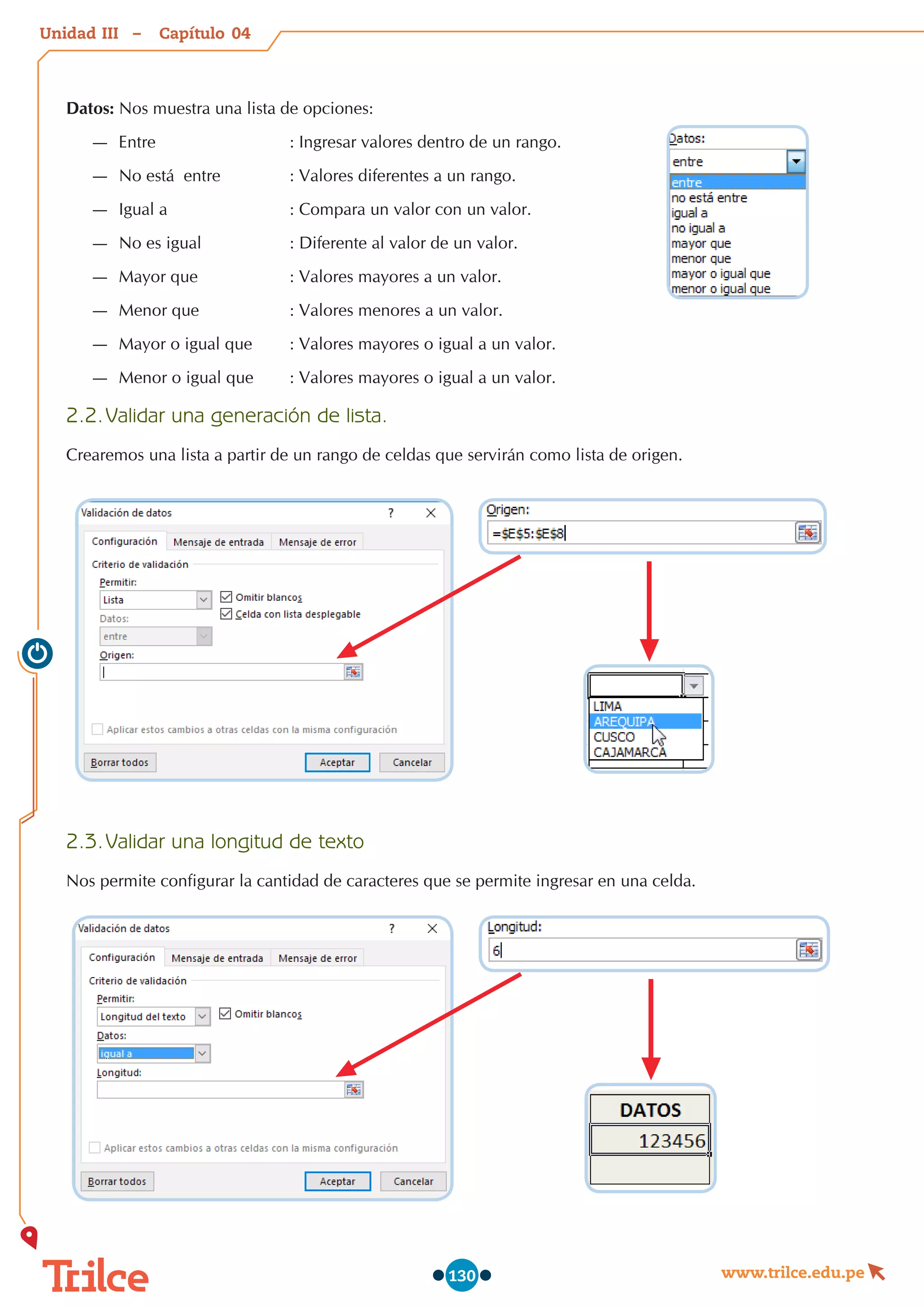 Unidad III – Capítulo 04

**Datos:** Nos muestra una lista de opciones:

— Entre : Ingresar valores dentro de un rango.

— No está entre : Valores diferentes a un rango.

— Igual a : Compara un valor con un valor.

— No es igual : Diferente al valor de un valor.

— Mayor que : Valores mayores a un valor.

— Menor que : Valores menores a un valor.

— Mayor o igual que : Valores mayores o igual a un valor.

— Menor o igual que : Valores mayores o igual a un valor.

Datos:
entre
entre
no está entre
igual a
no igual a
mayor que
menor que
mayor o igual que
menor o igual que

2.2. Validar una generación de lista.

Crearemos una lista a partir de un rango de celdas que servirán como lista de origen.

Validación de datos ? ×
Configuración Mensaje de entrada Mensaje de error
Criterio de validación
Permitir:
Lista
Omitir blancos
Celda con lista desplegable
Datos:
entre
Origen:
Aplicar estos cambios a otras celdas con la misma configuración
Borrar todos Aceptar Cancelar

Origen:
=$E$5:$E$8

LIMA
AREQUIPA
CUSCO
CAJAMARCA

2.3. Validar una longitud de texto

Nos permite configurar la cantidad de caracteres que se permite ingresar en una celda.

Validación de datos ? ×
Configuración Mensaje de entrada Mensaje de error
Criterio de validación
Permitir:
Longitud del texto
Omitir blancos
Datos:
igual a
Longitud:
Aplicar estos cambios a otras celdas con la misma configuración
Borrar todos Aceptar Cancelar

Longitud:
6

DATOS
123456

Trilce 130 www.trilce.edu.pe