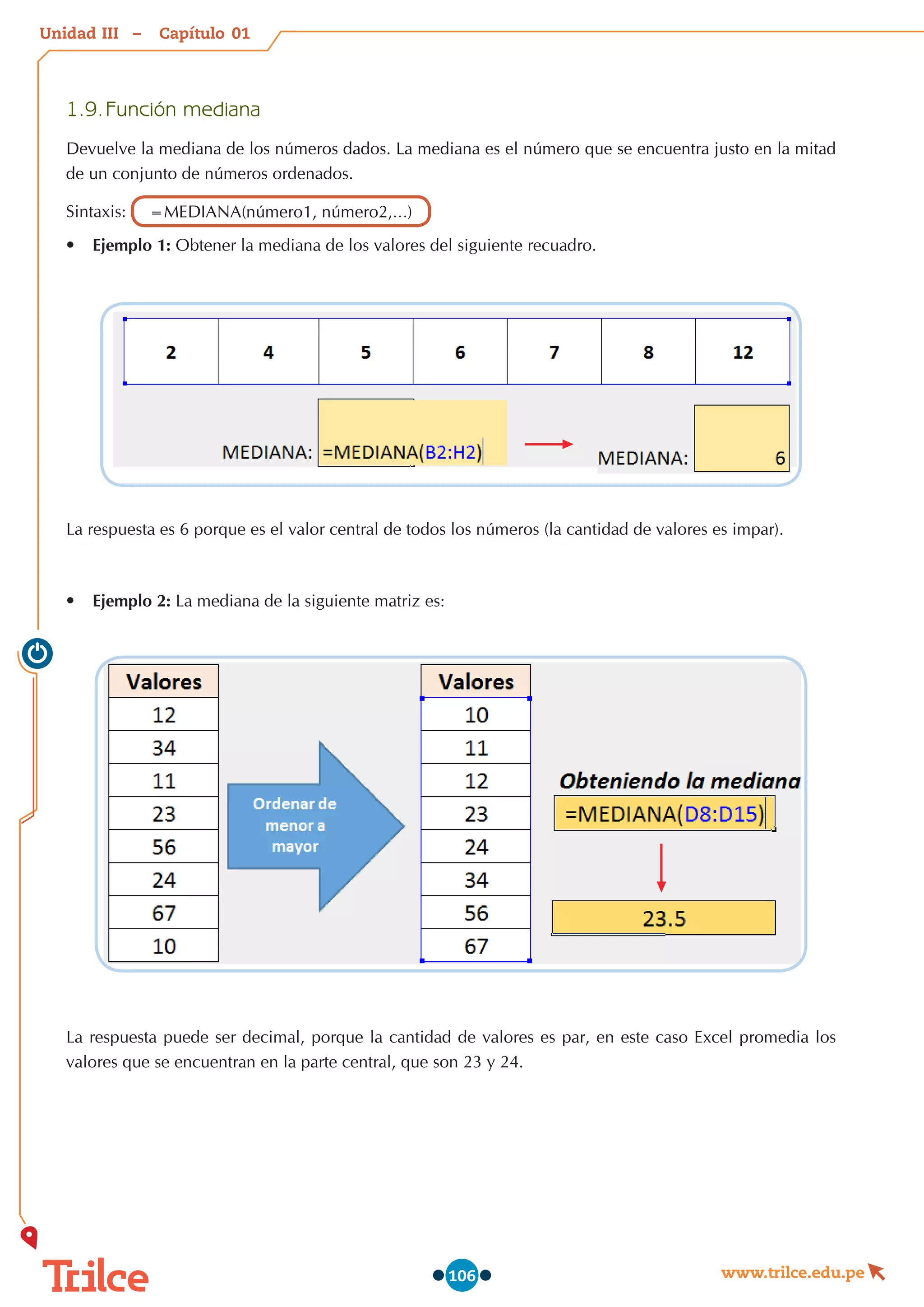 Unidad III – Capítulo 01

1.9. Función mediana

Devuelve la mediana de los números dados. La mediana es el número que se encuentra justo en la mitad de un conjunto de números ordenados.

Sintaxis: =MEDIANA(número1, número2,...)

• **Ejemplo 1:** Obtener la mediana de los valores del siguiente recuadro.

| 2 | 4 | 5 | 6 | 7 | 8 | 12 |
|---|---|---|---|---|---|---|

MEDIANA: =MEDIANA(B2:H2)

MEDIANA: 6

La respuesta es 6 porque es el valor central de todos los números (la cantidad de valores es impar).

• **Ejemplo 2:** La mediana de la siguiente matriz es:

| Valores |
|---|
| 12 |
| 34 |
| 11 |
| 23 |
| 56 |
| 24 |
| 67 |
| 10 |

Ordenar de menor a mayor

| Valores |
|---|
| 10 |
| 11 |
| 12 |
| 23 |
| 24 |
| 34 |
| 56 |
| 67 |

Obteniendo la mediana
=MEDIANA(D8:D15)
23.5

La respuesta puede ser decimal, porque la cantidad de valores es par, en este caso Excel promedia los valores que se encuentran en la parte central, que son 23 y 24.

Trilce
106
www.trilce.edu.pe